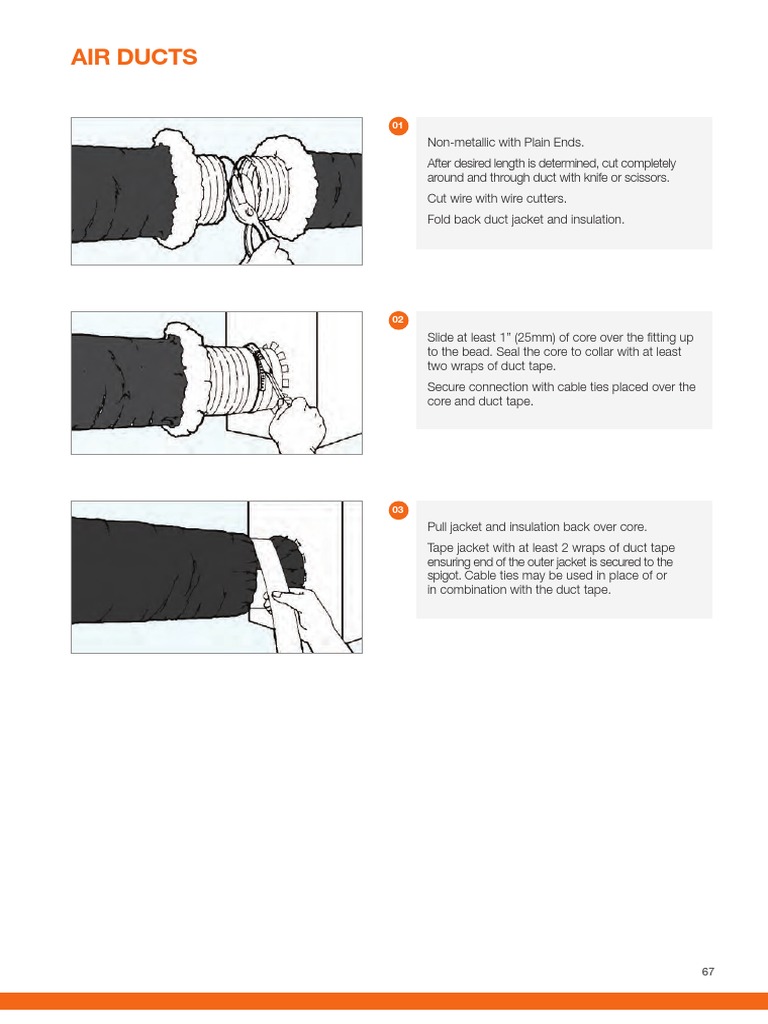 AIR DUCTS

01

Non-metallic with Plain Ends.

After desired length is determined, cut completely around and through duct with knife or scissors.

Cut wire with wire cutters.

Fold back duct jacket and insulation.

02

Slide at least 1" (25mm) of core over the fitting up to the bead. Seal the core to collar with at least two wraps of duct tape.

Secure connection with cable ties placed over the core and duct tape.

03

Pull jacket and insulation back over core.

Tape jacket with at least 2 wraps of duct tape ensuring end of the outer jacket is secured to the spigot. Cable ties may be used in place of or in combination with the duct tape.

67