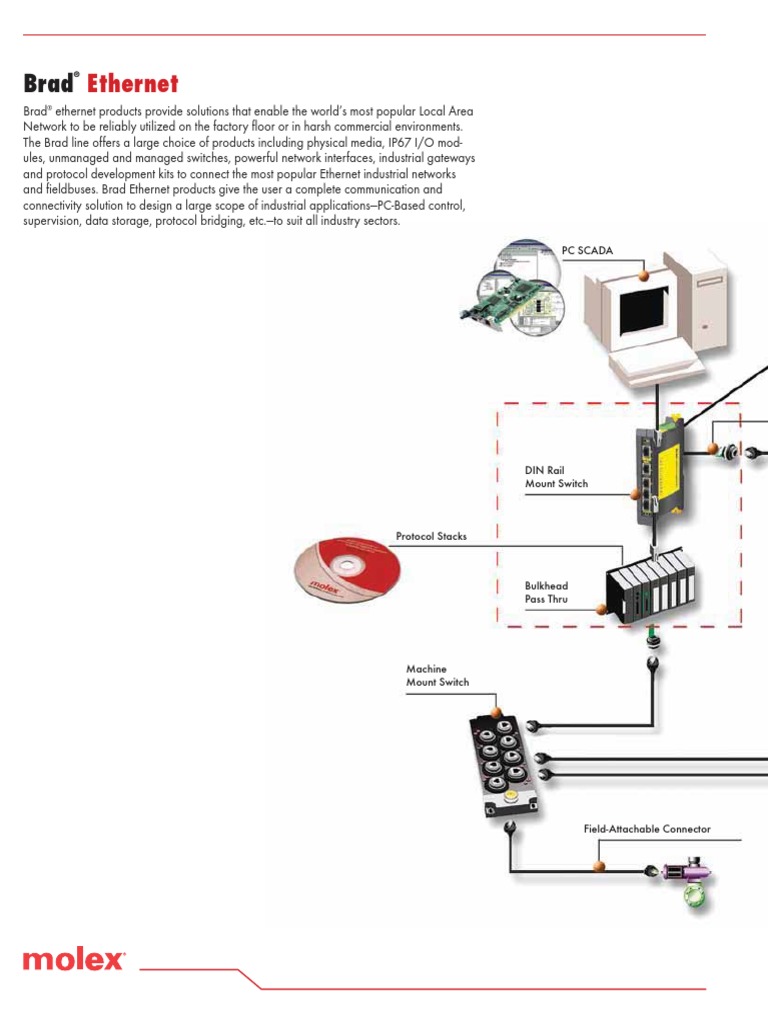 Brad® Ethernet

Brad® ethernet products provide solutions that enable the world's most popular Local Area Network to be reliably utilized on the factory floor or in harsh commercial environments. The Brad line offers a large choice of products including physical media, IP67 I/O modules, unmanaged and managed switches, powerful network interfaces, industrial gateways and protocol development kits to connect the most popular Ethernet industrial networks and fieldbuses. Brad Ethernet products give the user a complete communication and connectivity solution to design a large scope of industrial applications–PC-Based control, supervision, data storage, protocol bridging, etc.–to suit all industry sectors.

PC SCADA

DIN Rail Mount Switch

Protocol Stacks

molex

Bulkhead Pass Thru

Machine Mount Switch

Field-Attachable Connector

molex