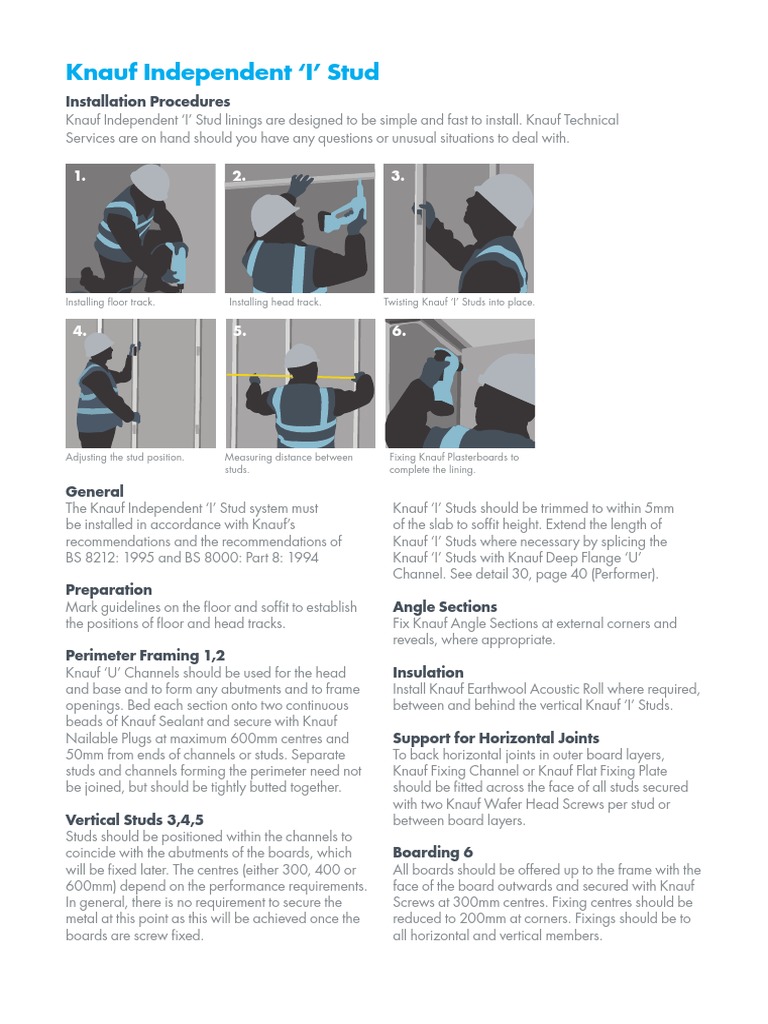 Knauf Independent 'I' Stud

Installation Procedures

Knauf Independent 'I' Stud linings are designed to be simple and fast to install. Knauf Technical Services are on hand should you have any questions or unusual situations to deal with.

1.

Installing floor track.

2.

Installing head track.

3.

Twisting Knauf 'I' Studs into place.

4.

Adjusting the stud position.

5.

Measuring distance between studs.

6.

Fixing Knauf Plasterboards to complete the lining.

General

The Knauf Independent 'I' Stud system must be installed in accordance with Knauf's recommendations and the recommendations of BS 8212: 1995 and BS 8000: Part 8: 1994

Preparation

Mark guidelines on the floor and soffit to establish the positions of floor and head tracks.

Perimeter Framing 1,2

Knauf 'U' Channels should be used for the head and base and to form any abutments and to frame openings. Bed each section onto two continuous beads of Knauf Sealant and secure with Knauf Nailable Plugs at maximum 600mm centres and 50mm from ends of channels or studs. Separate studs and channels forming the perimeter need not be joined, but should be tightly butted together.

Vertical Studs 3,4,5

Studs should be positioned within the channels to coincide with the abutments of the boards, which will be fixed later. The centres (either 300, 400 or 600mm) depend on the performance requirements. In general, there is no requirement to secure the metal at this point as this will be achieved once the boards are screw fixed.

Knauf 'I' Studs should be trimmed to within 5mm of the slab to soffit height. Extend the length of Knauf 'I' Studs where necessary by splicing the Knauf 'I' Studs with Knauf Deep Flange 'U' Channel. See detail 30, page 40 (Performer).

Angle Sections

Fix Knauf Angle Sections at external corners and reveals, where appropriate.

Insulation

Install Knauf Earthwool Acoustic Roll where required, between and behind the vertical Knauf 'I' Studs.

Support for Horizontal Joints

To back horizontal joints in outer board layers, Knauf Fixing Channel or Knauf Flat Fixing Plate should be fitted across the face of all studs secured with two Knauf Wafer Head Screws per stud or between board layers.

Boarding 6

All boards should be offered up to the frame with the face of the board outwards and secured with Knauf Screws at 300mm centres. Fixing centres should be reduced to 200mm at corners. Fixings should be to all horizontal and vertical members.