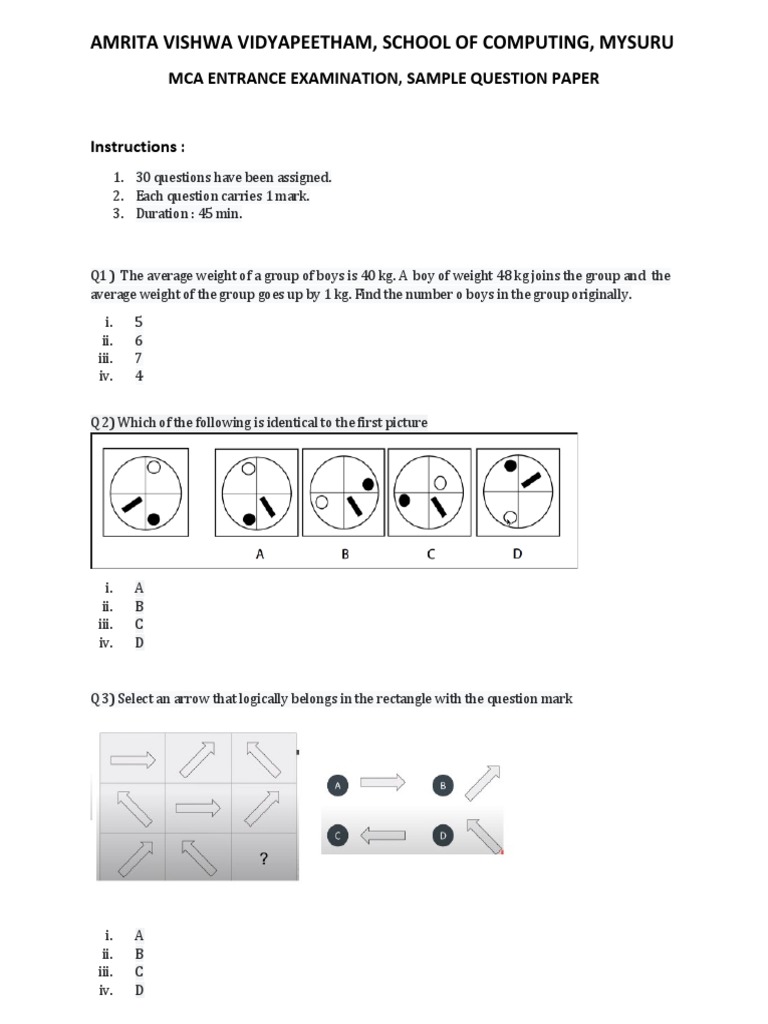 AMRITA VISHWA VIDYAPEETHAM, SCHOOL OF COMPUTING, MYSURU

MCA ENTRANCE EXAMINATION, SAMPLE QUESTION PAPER

Instructions :

1. 30 questions have been assigned.
2. Each question carries 1 mark.
3. Duration : 45 min.

Q1 ) The average weight of a group of boys is 40 kg. A boy of weight 48 kg joins the group and the average weight of the group goes up by 1 kg. Find the number o boys in the group originally.

i. 5
ii. 6
iii. 7
iv. 4

Q2) Which of the following is identical to the first picture

A B C D

i. A
ii. B
iii. C
iv. D

Q3) Select an arrow that logically belongs in the rectangle with the question mark

?

A B C D

i. A
ii. B
iii. C
iv. D