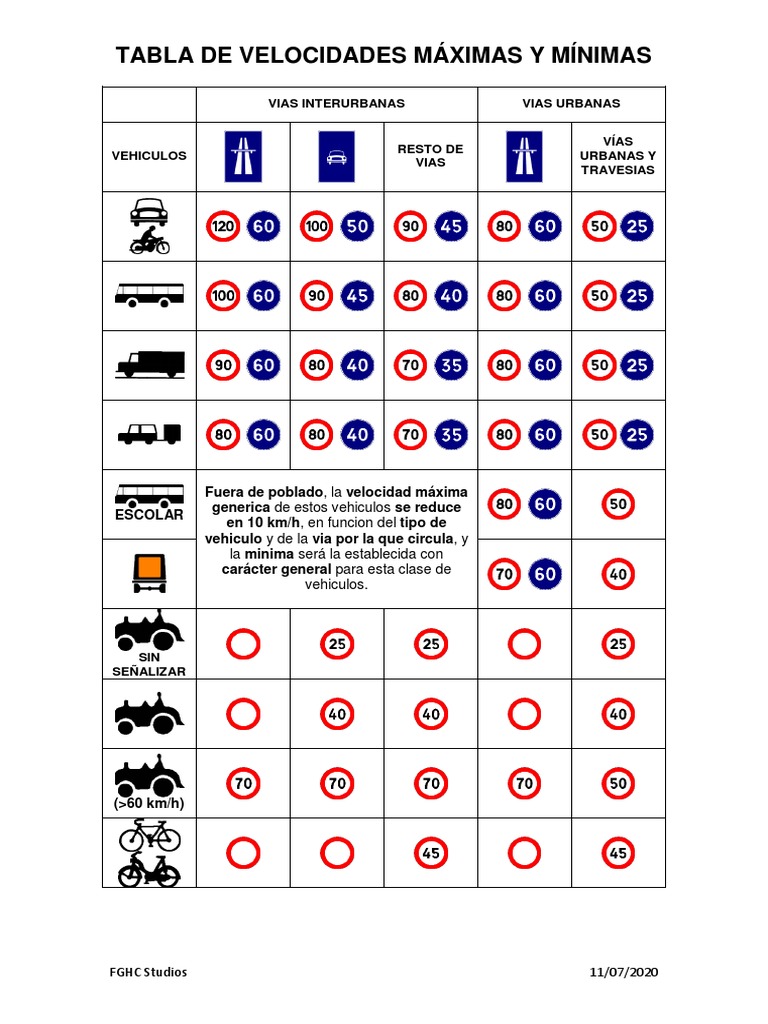 TABLA DE VELOCIDADES MÁXIMAS Y MÍNIMAS

| | VIAS INTERURBANAS | | | VIAS URBANAS | |
|---|---|---|---|---|---|
| VEHICULOS | | | RESTO DE VIAS | | VÍAS URBANAS Y TRAVESIAS |
| | 120 60 | 100 50 | 90 45 | 80 60 | 50 25 |
| | 100 60 | 90 45 | 80 40 | 80 60 | 50 25 |
| | 90 60 | 80 40 | 70 35 | 80 60 | 50 25 |
| | 80 60 | 80 40 | 70 35 | 80 60 | 50 25 |
| ESCOLAR | Fuera de poblado, la velocidad máxima generica de estos vehiculos se reduce en 10 km/h, en funcion del tipo de vehiculo y de la via por la que circula, y la minima será la establecida con carácter general para esta clase de vehiculos. | | | 80 60 | 50 |
| | | | | 70 60 | 40 |
| SIN SEÑALIZAR | | 25 | 25 | | 25 |
| | | 40 | 40 | | 40 |
| (>60 km/h) | 70 | 70 | 70 | 70 | 50 |
| | | | 45 | | 45 |

FGHC Studios

11/07/2020