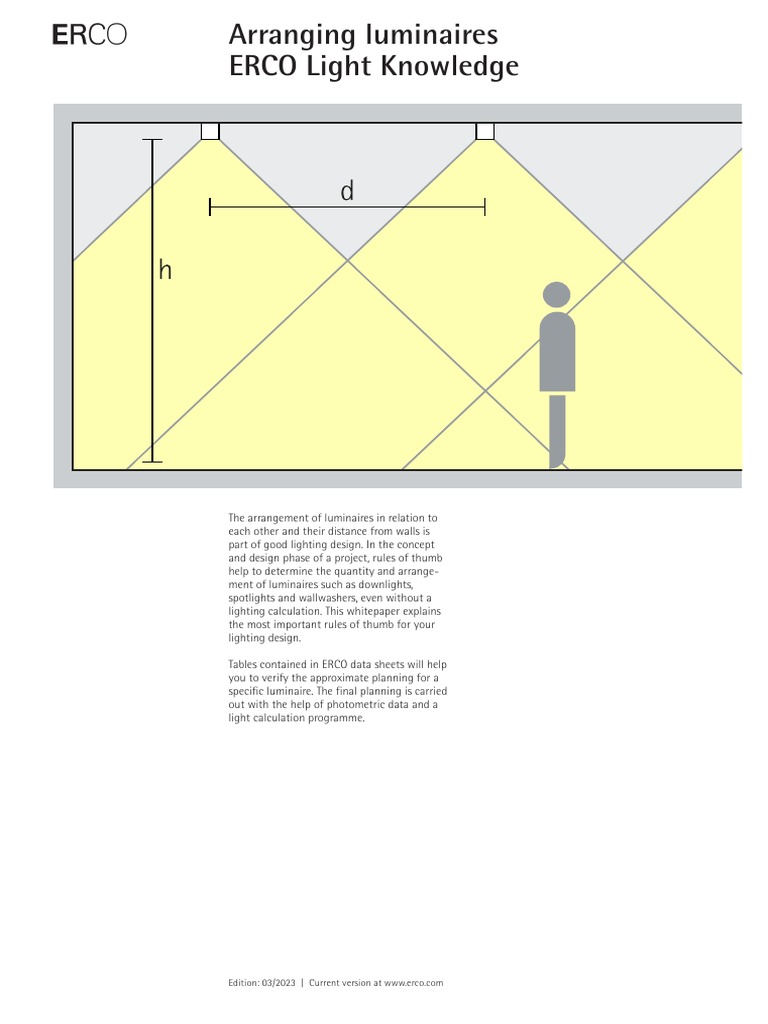 ERCO

Arranging luminaires
ERCO Light Knowledge

d

h

The arrangement of luminaires in relation to each other and their distance from walls is part of good lighting design. In the concept and design phase of a project, rules of thumb help to determine the quantity and arrangement of luminaires such as downlights, spotlights and wallwashers, even without a lighting calculation. This whitepaper explains the most important rules of thumb for your lighting design.

Tables contained in ERCO data sheets will help you to verify the approximate planning for a specific luminaire. The final planning is carried out with the help of photometric data and a light calculation programme.

Edition: 03/2023 | Current version at www.erco.com