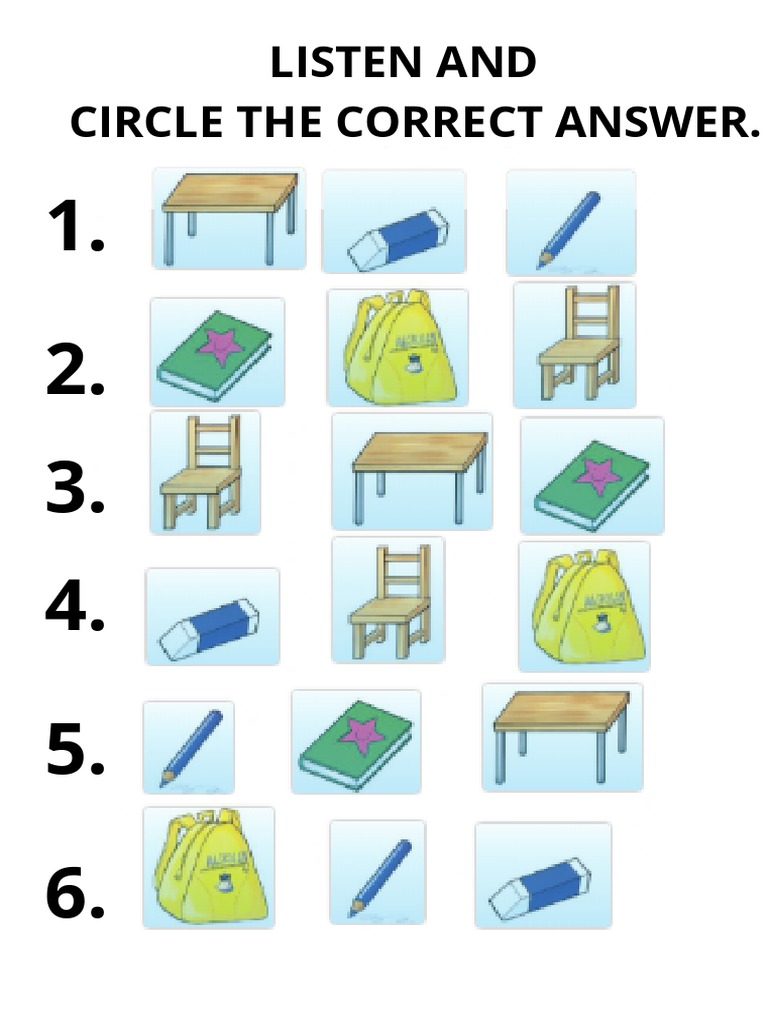 LISTEN AND
CIRCLE THE CORRECT ANSWER.

1.

2.

3.

4.

5.

6.