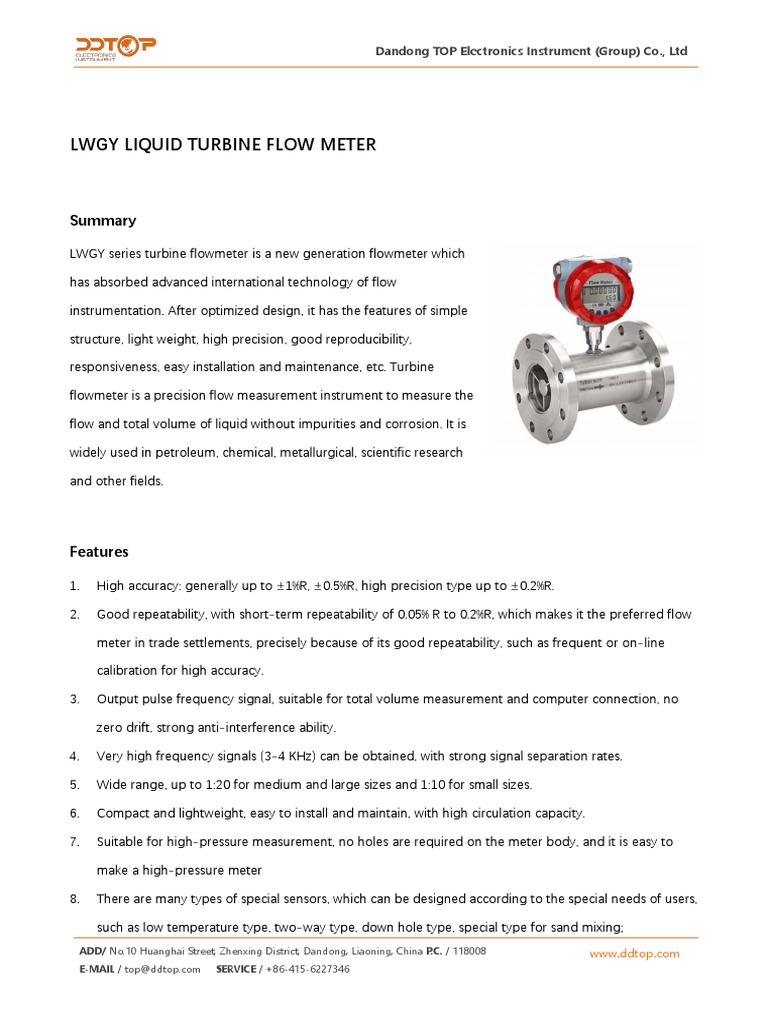 DDTOP ELECTRONICS INSTRUMENT

Dandong TOP Electronics Instrument (Group) Co., Ltd

LWGY LIQUID TURBINE FLOW METER

Summary

LWGY series turbine flowmeter is a new generation flowmeter which has absorbed advanced international technology of flow instrumentation. After optimized design, it has the features of simple structure, light weight, high precision, good reproducibility, responsiveness, easy installation and maintenance, etc. Turbine flowmeter is a precision flow measurement instrument to measure the flow and total volume of liquid without impurities and corrosion. It is widely used in petroleum, chemical, metallurgical, scientific research and other fields.

Features

1. High accuracy: generally up to ±1%R, ±0.5%R, high precision type up to ±0.2%R.
2. Good repeatability, with short-term repeatability of 0.05% R to 0.2%R, which makes it the preferred flow meter in trade settlements, precisely because of its good repeatability, such as frequent or on-line calibration for high accuracy.
3. Output pulse frequency signal, suitable for total volume measurement and computer connection, no zero drift, strong anti-interference ability.
4. Very high frequency signals (3-4 KHz) can be obtained, with strong signal separation rates.
5. Wide range, up to 1:20 for medium and large sizes and 1:10 for small sizes.
6. Compact and lightweight, easy to install and maintain, with high circulation capacity.
7. Suitable for high-pressure measurement, no holes are required on the meter body, and it is easy to make a high-pressure meter
8. There are many types of special sensors, which can be designed according to the special needs of users, such as low temperature type, two-way type, down hole type, special type for sand mixing;

ADD/ No.10 Huanghai Street, Zhenxing District, Dandong, Liaoning, China P.C. / 118008
E-MAIL / top@ddtop.com SERVICE / +86-415-6227346
www.ddtop.com