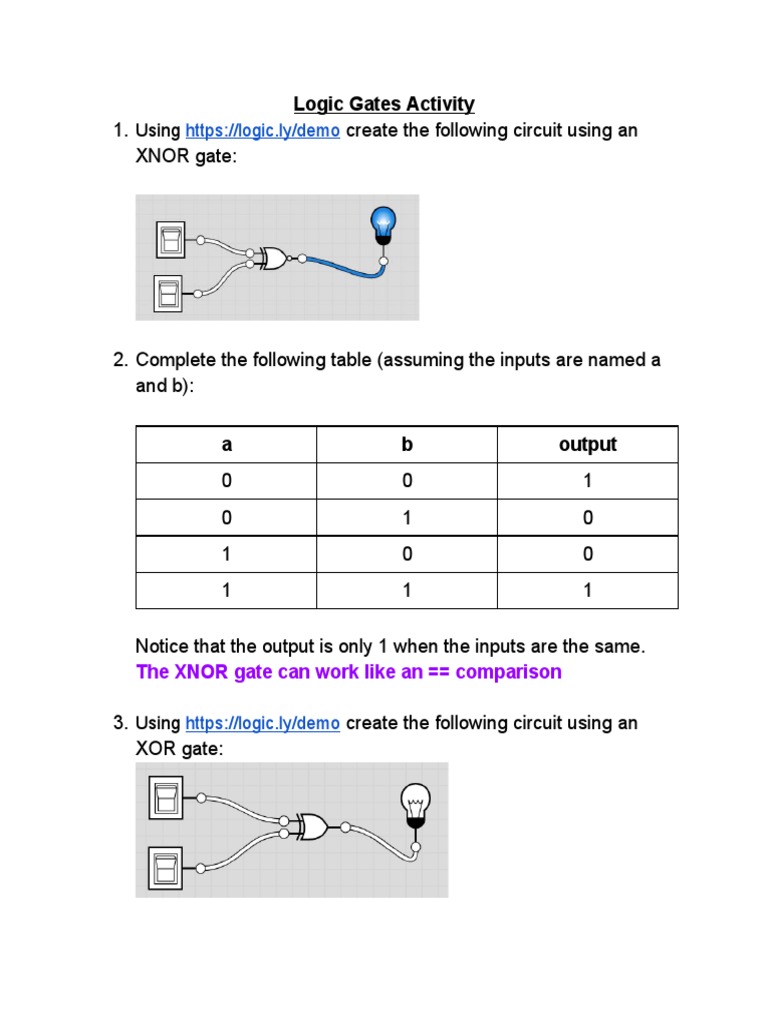 Logic Gates Activity

1. Using https://logic.ly/demo create the following circuit using an XNOR gate:

2. Complete the following table (assuming the inputs are named a and b):

| a | b | output |
|---|---|---|
| 0 | 0 | 1 |
| 0 | 1 | 0 |
| 1 | 0 | 0 |
| 1 | 1 | 1 |

Notice that the output is only 1 when the inputs are the same.
The XNOR gate can work like an == comparison

3. Using https://logic.ly/demo create the following circuit using an XOR gate: