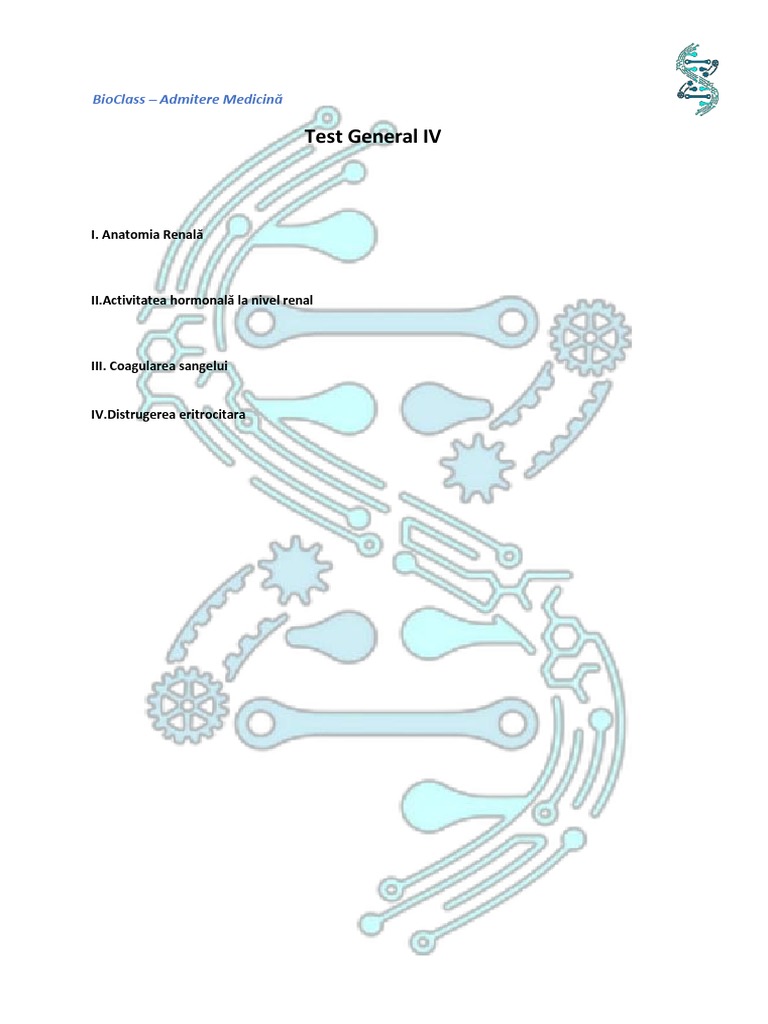 BioClass – Admitere Medicină

Test General IV

I. Anatomia Renală

II.Activitatea hormonală la nivel renal

III. Coagularea sangelui

IV.Distrugerea eritrocitara