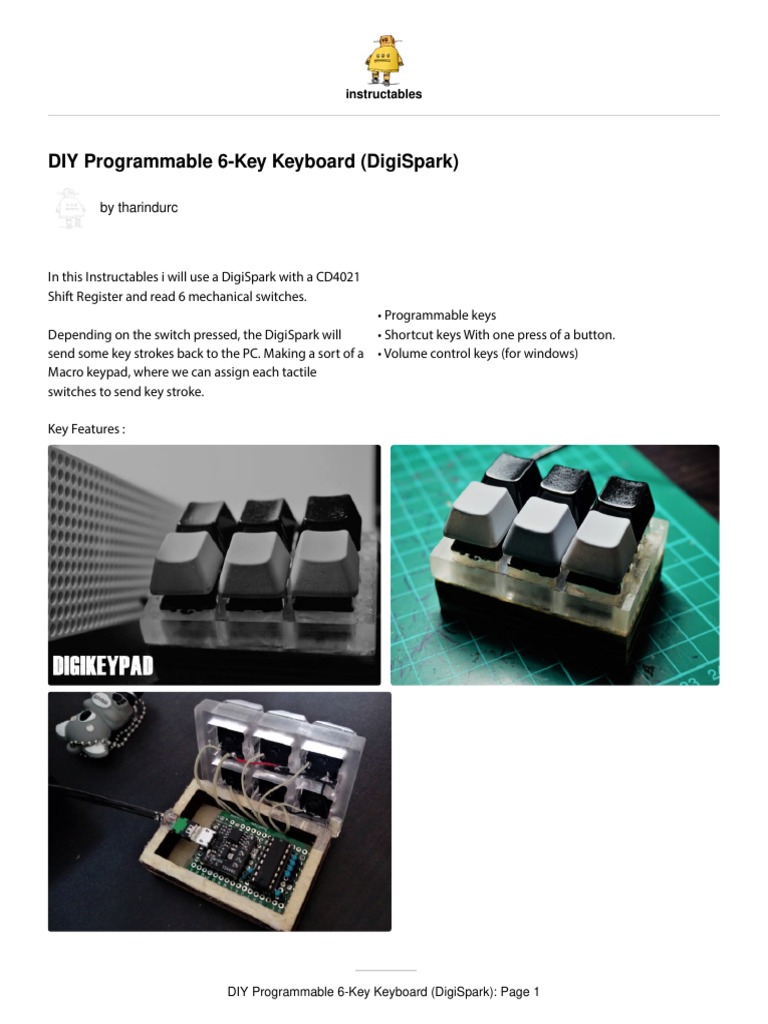 instructables

DIY Programmable 6-Key Keyboard (DigiSpark)

by tharindurc

In this Instructables i will use a DigiSpark with a CD4021 Shift Register and read 6 mechanical switches.

Depending on the switch pressed, the DigiSpark will send some key strokes back to the PC. Making a sort of a Macro keypad, where we can assign each tactile switches to send key stroke.

Key Features :

• Programmable keys
• Shortcut keys With one press of a button.
• Volume control keys (for windows)

DIGIKEYPAD

DIY Programmable 6-Key Keyboard (DigiSpark): Page 1