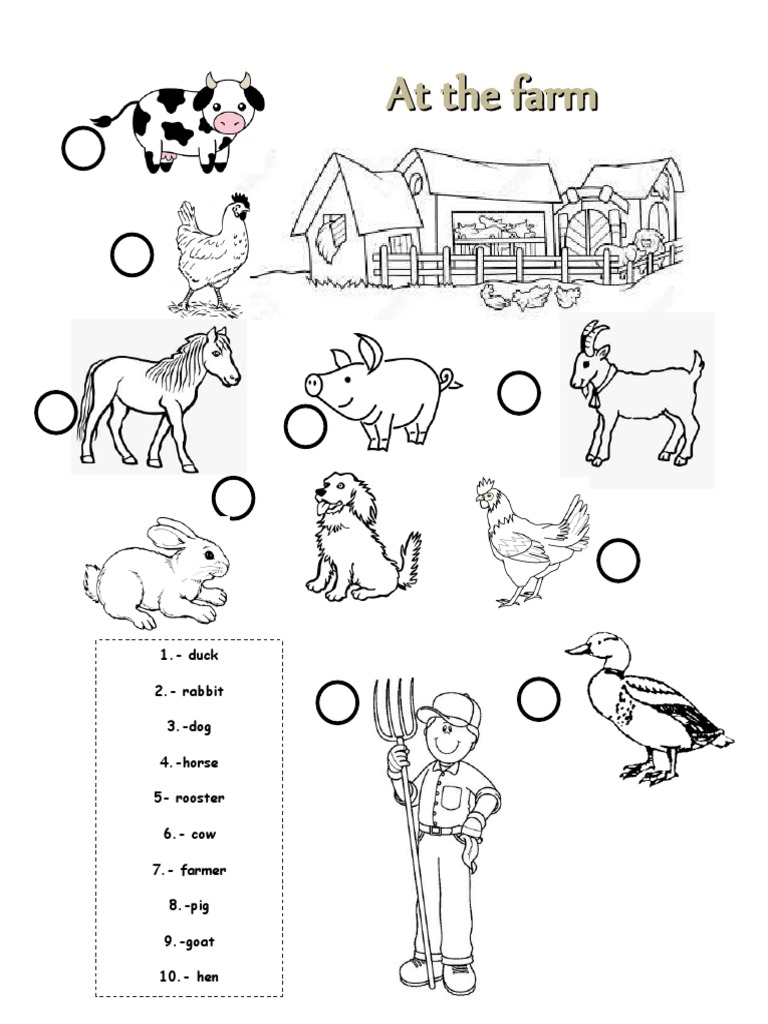 At the farm

1.- duck

2.- rabbit

3.-dog

4.-horse

5- rooster

6.- cow

7.- farmer

8.-pig

9.-goat

10.- hen