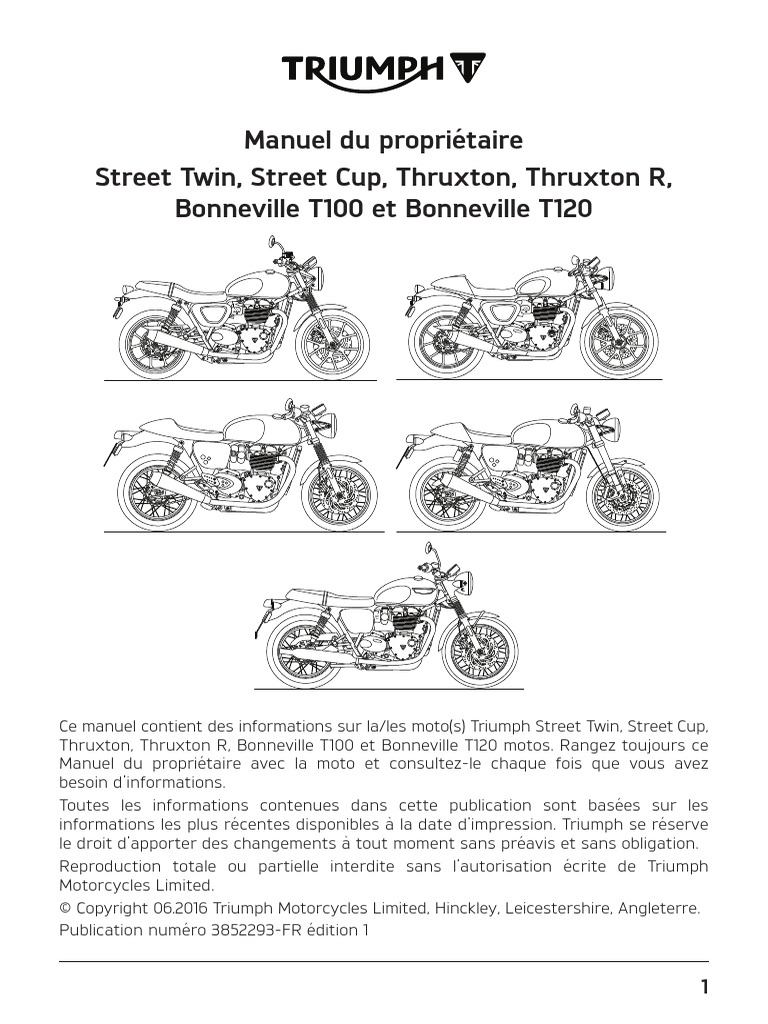 TRIUMPH

Manuel du propriétaire
Street Twin, Street Cup, Thruxton, Thruxton R, Bonneville T100 et Bonneville T120

Ce manuel contient des informations sur la/les moto(s) Triumph Street Twin, Street Cup, Thruxton, Thruxton R, Bonneville T100 et Bonneville T120 motos. Rangez toujours ce Manuel du propriétaire avec la moto et consultez-le chaque fois que vous avez besoin d'informations.

Toutes les informations contenues dans cette publication sont basées sur les informations les plus récentes disponibles à la date d'impression. Triumph se réserve le droit d'apporter des changements à tout moment sans préavis et sans obligation.

Reproduction totale ou partielle interdite sans l'autorisation écrite de Triumph Motorcycles Limited.

© Copyright 06.2016 Triumph Motorcycles Limited, Hinckley, Leicestershire, Angleterre.

Publication numéro 3852293-FR édition 1

1