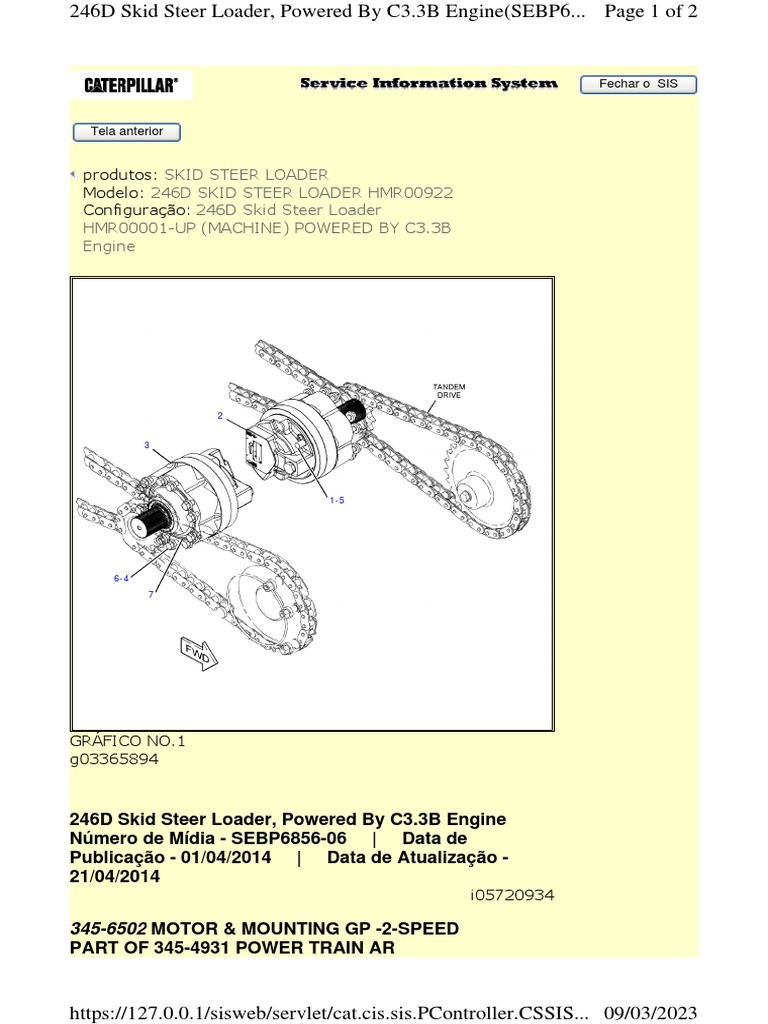 246D Skid Steer Loader, Powered By C3.3B Engine(SEBP6... Page 1 of 2

CATERPILLAR®

Service Information System

Fechar o SIS

Tela anterior

produtos: SKID STEER LOADER
Modelo: 246D SKID STEER LOADER HMR00922
Configuração: 246D Skid Steer Loader HMR00001-UP (MACHINE) POWERED BY C3.3B Engine

TANDEM DRIVE

2

3

1-5

6-4

7

FWD

GRÁFICO NO.1
g03365894

246D Skid Steer Loader, Powered By C3.3B Engine
Número de Mídia - SEBP6856-06 | Data de Publicação - 01/04/2014 | Data de Atualização - 21/04/2014

i05720934

345-6502 MOTOR & MOUNTING GP -2-SPEED
PART OF 345-4931 POWER TRAIN AR

https://127.0.0.1/sisweb/servlet/cat.cis.sis.PController.CSSIS... 09/03/2023