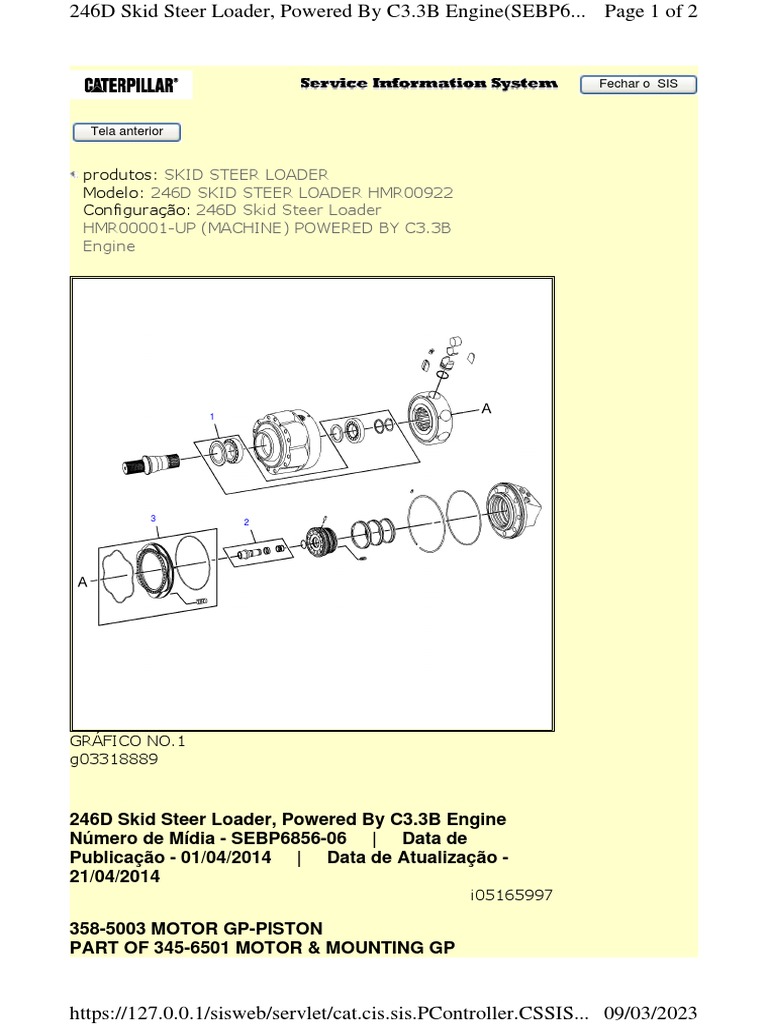 246D Skid Steer Loader, Powered By C3.3B Engine(SEBP6... Page 1 of 2

CATERPILLAR®

Service Information System

Fechar o SIS

Tela anterior

produtos: SKID STEER LOADER
Modelo: 246D SKID STEER LOADER HMR00922
Configuração: 246D Skid Steer Loader HMR00001-UP (MACHINE) POWERED BY C3.3B Engine

1

A

3

2

A

GRÁFICO NO.1
g03318889

246D Skid Steer Loader, Powered By C3.3B Engine
Número de Mídia - SEBP6856-06 | Data de Publicação - 01/04/2014 | Data de Atualização - 21/04/2014

i05165997

358-5003 MOTOR GP-PISTON
PART OF 345-6501 MOTOR & MOUNTING GP

https://127.0.0.1/sisweb/servlet/cat.cis.sis.PController.CSSIS... 09/03/2023