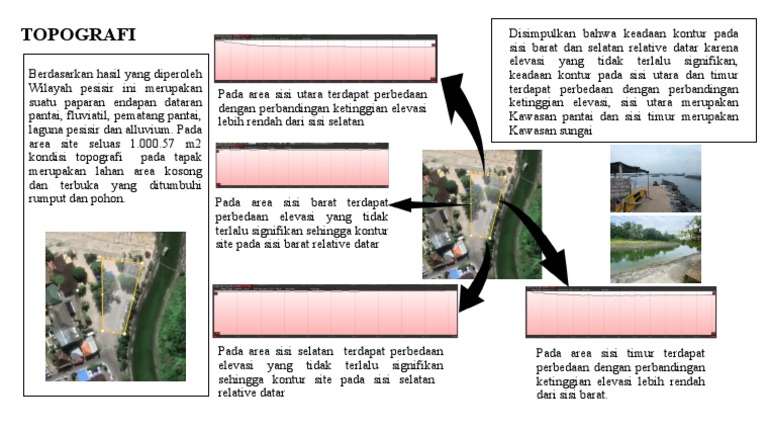 TOPOGRAFI

Berdasarkan hasil yang diperoleh Wilayah pesisir ini merupakan suatu paparan endapan dataran pantai, fluviatil, pematang pantai, laguna pesisir dan alluvium. Pada area site seluas 1.000.57 m2 kondisi topografi pada tapak merupakan lahan area kosong dan terbuka yang ditumbuhi rumput dan pohon.

Pada area sisi utara terdapat perbedaan dengan perbandingan ketinggian elevasi lebih rendah dari sisi selatan

Pada area sisi barat terdapat perbedaan elevasi yang tidak terlalu signifikan sehingga kontur site pada sisi barat relative datar

Pada area sisi selatan terdapat perbedaan elevasi yang tidak terlalu signifikan sehingga kontur site pada sisi selatan relative datar

Disimpulkan bahwa keadaan kontur pada sisi barat dan selatan relative datar karena elevasi yang tidak terlalu signifikan, keadaan kontur pada sisi utara dan timur terdapat perbedaan dengan perbandingan ketinggian elevasi, sisi utara merupakan Kawasan pantai dan sisi timur merupakan Kawasan sungai

Pada area sisi timur terdapat perbedaan dengan perbandingan ketinggian elevasi lebih rendah dari sisi barat.