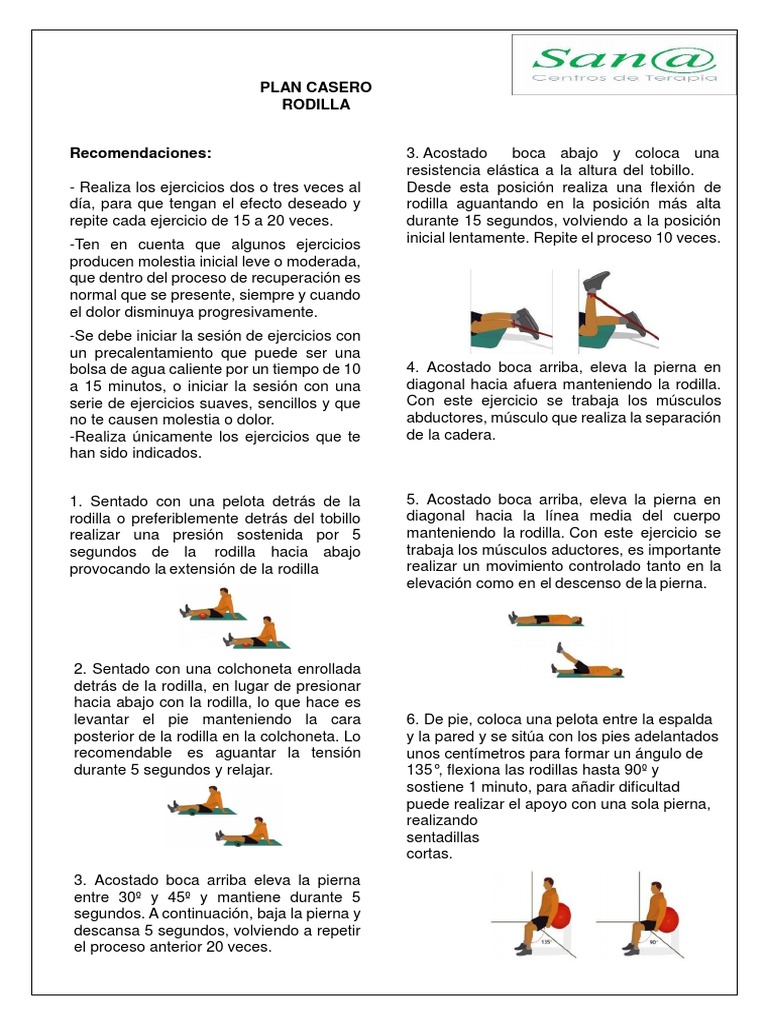 San@
Centros de Terapia

PLAN CASERO
RODILLA

Recomendaciones:

- Realiza los ejercicios dos o tres veces al día, para que tengan el efecto deseado y repite cada ejercicio de 15 a 20 veces.

-Ten en cuenta que algunos ejercicios producen molestia inicial leve o moderada, que dentro del proceso de recuperación es normal que se presente, siempre y cuando el dolor disminuya progresivamente.

-Se debe iniciar la sesión de ejercicios con un precalentamiento que puede ser una bolsa de agua caliente por un tiempo de 10 a 15 minutos, o iniciar la sesión con una serie de ejercicios suaves, sencillos y que no te causen molestia o dolor.
-Realiza únicamente los ejercicios que te han sido indicados.

1. Sentado con una pelota detrás de la rodilla o preferiblemente detrás del tobillo realizar una presión sostenida por 5 segundos de la rodilla hacia abajo provocando la extensión de la rodilla

2. Sentado con una colchoneta enrollada detrás de la rodilla, en lugar de presionar hacia abajo con la rodilla, lo que hace es levantar el pie manteniendo la cara posterior de la rodilla en la colchoneta. Lo recomendable es aguantar la tensión durante 5 segundos y relajar.

3. Acostado boca arriba eleva la pierna entre 30º y 45º y mantiene durante 5 segundos. A continuación, baja la pierna y descansa 5 segundos, volviendo a repetir el proceso anterior 20 veces.

3. Acostado boca abajo y coloca una resistencia elástica a la altura del tobillo. Desde esta posición realiza una flexión de rodilla aguantando en la posición más alta durante 15 segundos, volviendo a la posición inicial lentamente. Repite el proceso 10 veces.

4. Acostado boca arriba, eleva la pierna en diagonal hacia afuera manteniendo la rodilla. Con este ejercicio se trabaja los músculos abductores, músculo que realiza la separación de la cadera.

5. Acostado boca arriba, eleva la pierna en diagonal hacia la línea media del cuerpo manteniendo la rodilla. Con este ejercicio se trabaja los músculos aductores, es importante realizar un movimiento controlado tanto en la elevación como en el descenso de la pierna.

6. De pie, coloca una pelota entre la espalda y la pared y se sitúa con los pies adelantados unos centímetros para formar un ángulo de 135°, flexiona las rodillas hasta 90º y sostiene 1 minuto, para añadir dificultad puede realizar el apoyo con una sola pierna, realizando sentadillas cortas.

135°
90°