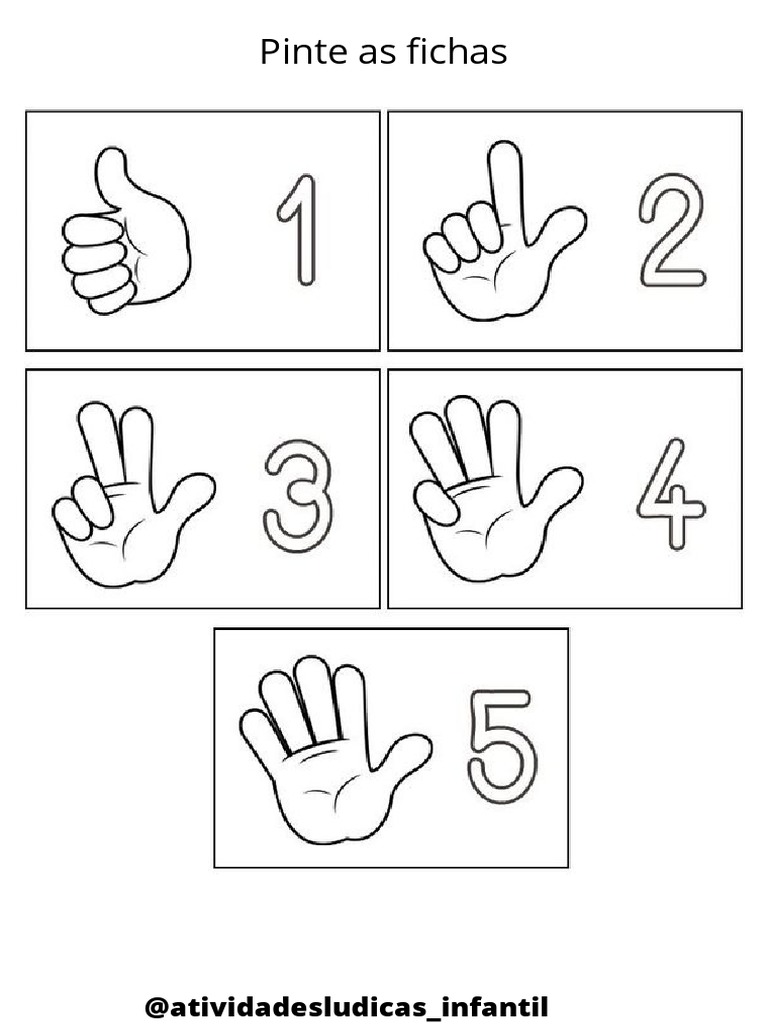 Pinte as fichas

1

2

3

4

5

@atividadesludicas_infantil