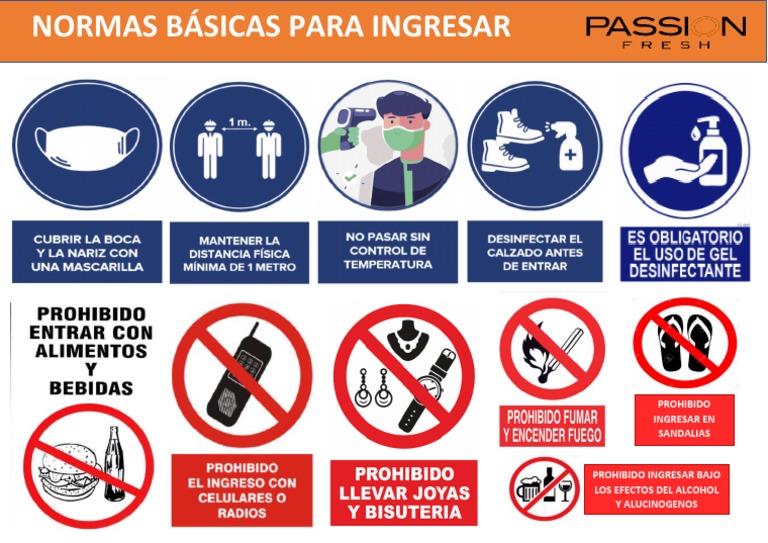 NORMAS BÁSICAS PARA INGRESAR

PASSION FRESH

1 m.

CUBRIR LA BOCA Y LA NARIZ CON UNA MASCARILLA

MANTENER LA DISTANCIA FÍSICA MÍNIMA DE 1 METRO

NO PASAR SIN CONTROL DE TEMPERATURA

DESINFECTAR EL CALZADO ANTES DE ENTRAR

ES OBLIGATORIO EL USO DE GEL DESINFECTANTE

PROHIBIDO ENTRAR CON ALIMENTOS Y BEBIDAS

PROHIBIDO EL INGRESO CON CELULARES O RADIOS

PROHIBIDO LLEVAR JOYAS Y BISUTERIA

PROHIBIDO FUMAR Y ENCENDER FUEGO

PROHIBIDO INGRESAR EN SANDALIAS

PROHIBIDO INGRESAR BAJO LOS EFECTOS DEL ALCOHOL Y ALUCINOGENOS