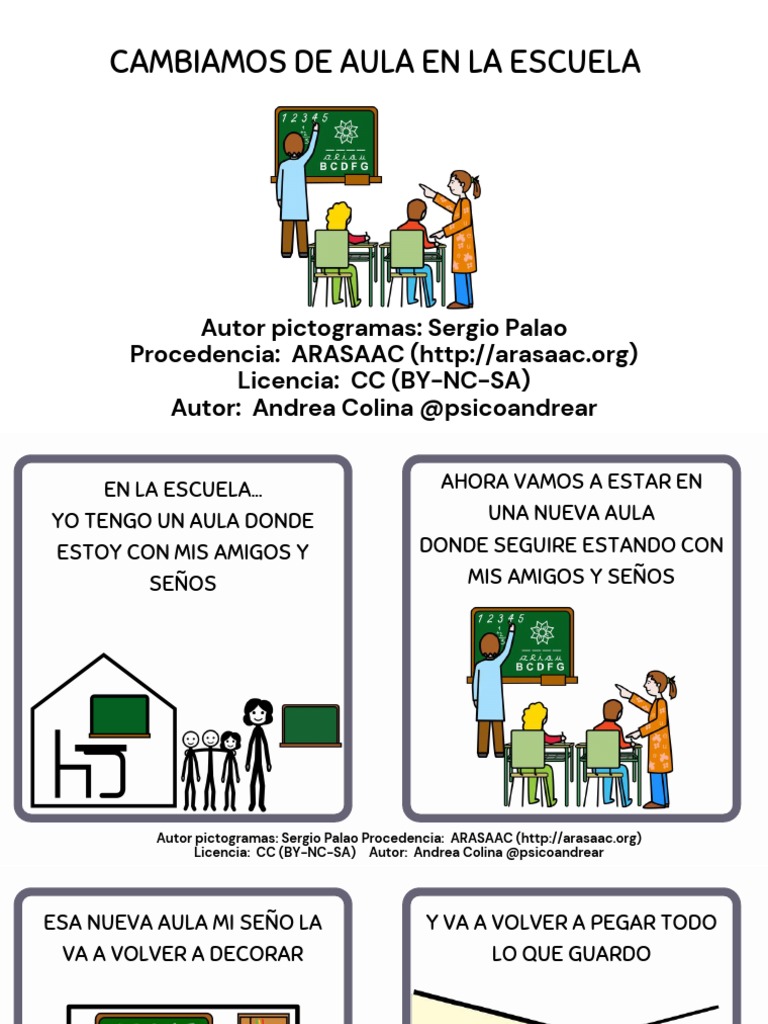 CAMBIAMOS DE AULA EN LA ESCUELA

1 2 3 4 5
a e i o u
B C D F G

Autor pictogramas: Sergio Palao
Procedencia: ARASAAC (http://arasaac.org)
Licencia: CC (BY-NC-SA)
Autor: Andrea Colina @psicoandrear

EN LA ESCUELA...
YO TENGO UN AULA DONDE ESTOY CON MIS AMIGOS Y SEÑOS

AHORA VAMOS A ESTAR EN UNA NUEVA AULA
DONDE SEGUIRE ESTANDO CON MIS AMIGOS Y SEÑOS

1 2 3 4 5
a e i o u
B C D F G

Autor pictogramas: Sergio Palao Procedencia: ARASAAC (http://arasaac.org)
Licencia: CC (BY-NC-SA) Autor: Andrea Colina @psicoandrear

ESA NUEVA AULA MI SEÑO LA VA A VOLVER A DECORAR

Y VA A VOLVER A PEGAR TODO LO QUE GUARDO