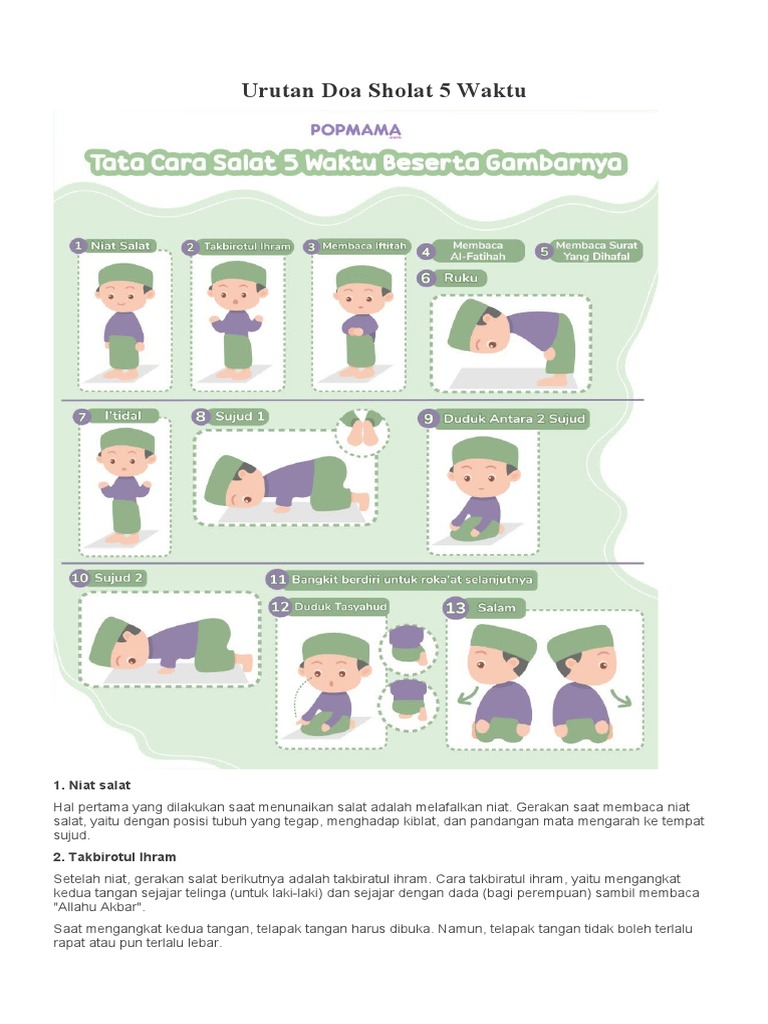 Urutan Doa Sholat 5 Waktu

POPMAMA

Tata Cara Salat 5 Waktu Beserta Gambarnya

1 Niat Salat
2 Takbirotul Ihram
3 Membaca Iftitah
4 Membaca Al-Fatihah
5 Membaca Surat Yang Dihafal
6 Ruku
7 I'tidal
8 Sujud 1
9 Duduk Antara 2 Sujud
10 Sujud 2
11 Bangkit berdiri untuk roka'at selanjutnya
12 Duduk Tasyahud
13 Salam

1. Niat salat

Hal pertama yang dilakukan saat menunaikan salat adalah melafalkan niat. Gerakan saat membaca niat salat, yaitu dengan posisi tubuh yang tegap, menghadap kiblat, dan pandangan mata mengarah ke tempat sujud.

2. Takbirotul Ihram

Setelah niat, gerakan salat berikutnya adalah takbiratul ihram. Cara takbiratul ihram, yaitu mengangkat kedua tangan sejajar telinga (untuk laki-laki) dan sejajar dengan dada (bagi perempuan) sambil membaca "Allahu Akbar".

Saat mengangkat kedua tangan, telapak tangan harus dibuka. Namun, telapak tangan tidak boleh terlalu rapat atau pun terlalu lebar.