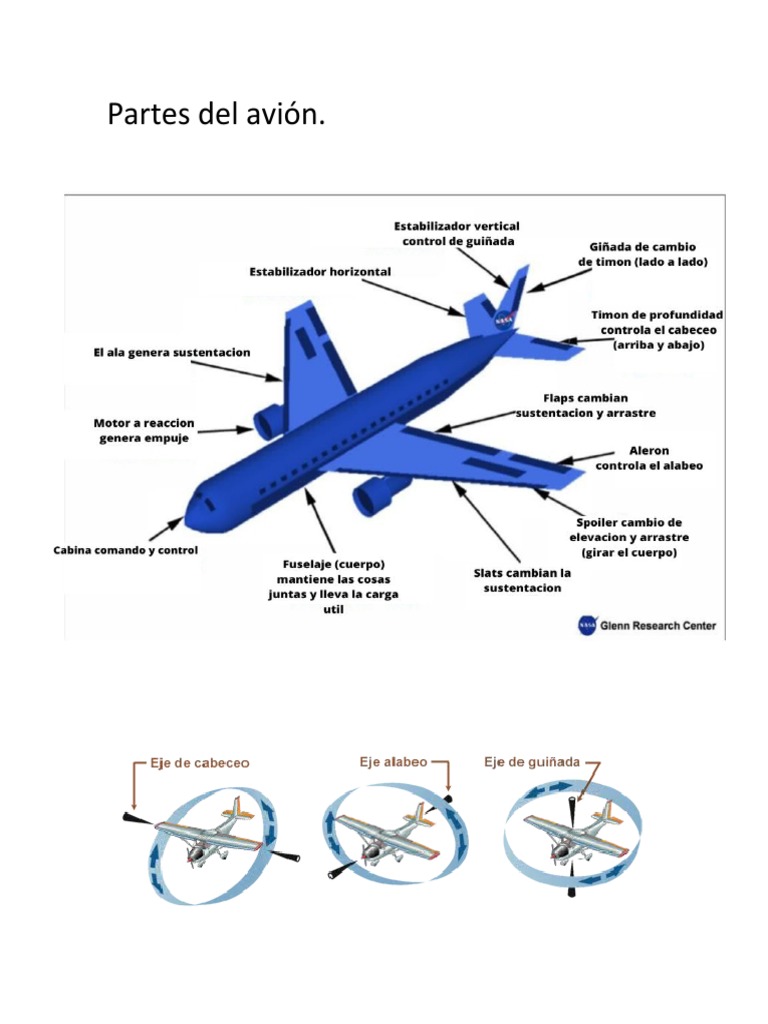 Partes del avión.

Estabilizador vertical control de guiñada

Giñada de cambio de timon (lado a lado)

Estabilizador horizontal

Timon de profundidad controla el cabeceo (arriba y abajo)

El ala genera sustentacion

Flaps cambian sustentacion y arrastre

Motor a reaccion genera empuje

Aleron controla el alabeo

Spoiler cambio de elevacion y arrastre (girar el cuerpo)

Cabina comando y control

Fuselaje (cuerpo) mantiene las cosas juntas y lleva la carga util

Slats cambian la sustentacion

NASA Glenn Research Center

Eje de cabeceo

Eje alabeo

Eje de guiñada