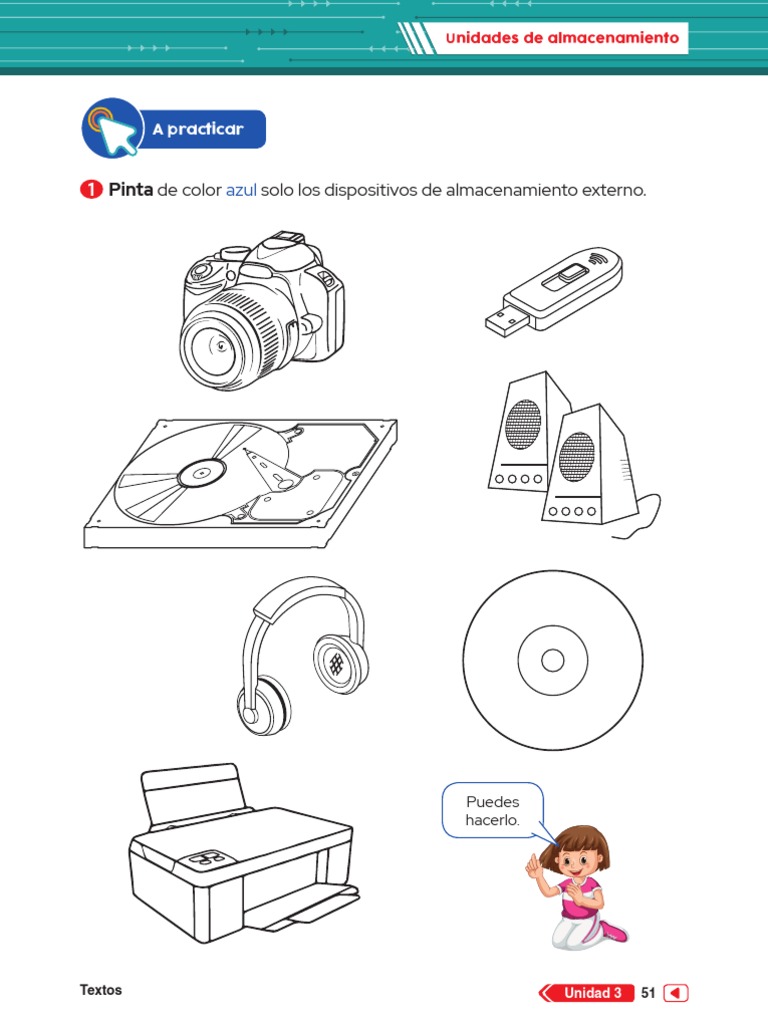 Unidades de almacenamiento

A practicar

1 Pinta de color azul solo los dispositivos de almacenamiento externo.

Puedes hacerlo.

Textos

Unidad 3 51