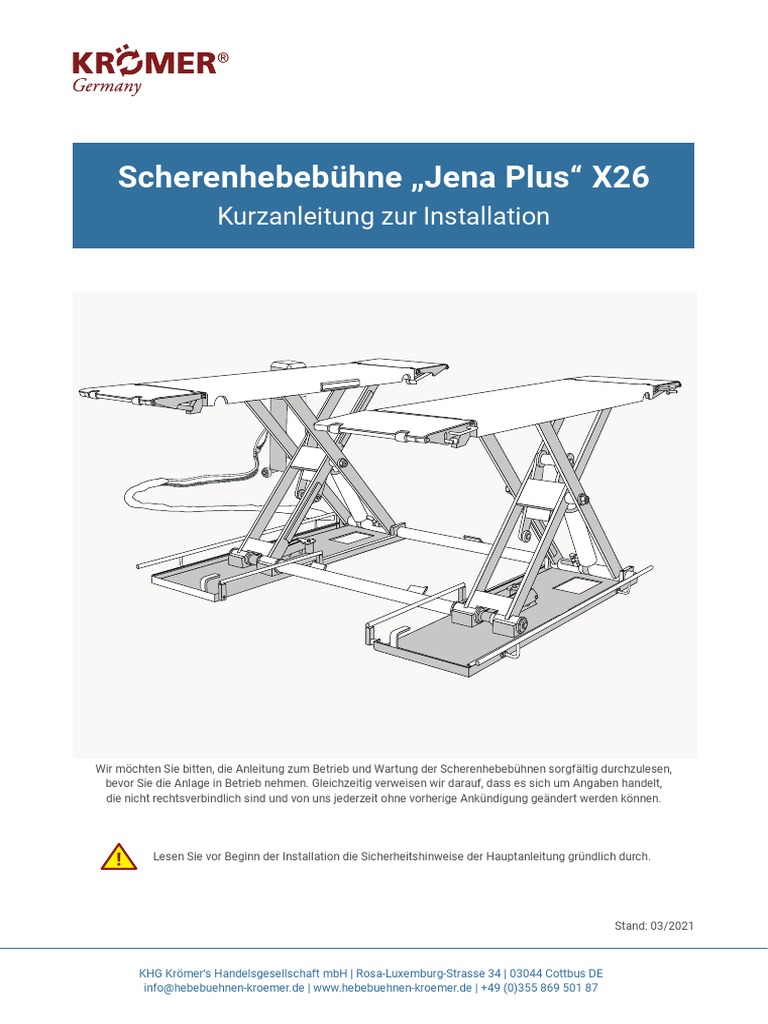 KRÖMER®
Germany

Scherenhebebühne „Jena Plus“ X26
Kurzanleitung zur Installation

Wir möchten Sie bitten, die Anleitung zum Betrieb und Wartung der Scherenhebebühnen sorgfältig durchzulesen, bevor Sie die Anlage in Betrieb nehmen. Gleichzeitig verweisen wir darauf, dass es sich um Angaben handelt, die nicht rechtsverbindlich sind und von uns jederzeit ohne vorherige Ankündigung geändert werden können.

Lesen Sie vor Beginn der Installation die Sicherheitshinweise der Hauptanleitung gründlich durch.

Stand: 03/2021

KHG Krömer's Handelsgesellschaft mbH | Rosa-Luxemburg-Strasse 34 | 03044 Cottbus DE
info@hebebuehnen-kroemer.de | www.hebebuehnen-kroemer.de | +49 (0)355 869 501 87