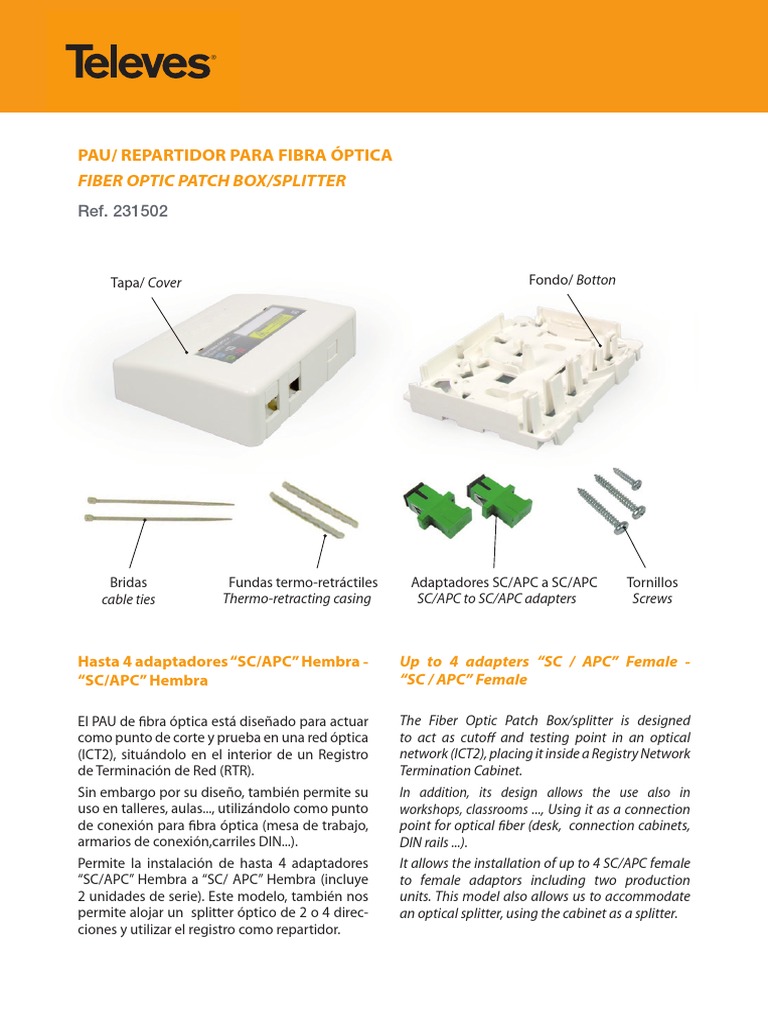 Televes

PAU/ REPARTIDOR PARA FIBRA ÓPTICA
FIBER OPTIC PATCH BOX/SPLITTER

Ref. 231502

Tapa/ Cover

Fondo/ Botton

Bridas
cable ties

Fundas termo-retráctiles
Thermo-retracting casing

Adaptadores SC/APC a SC/APC
SC/APC to SC/APC adapters

Tornillos
Screws

Hasta 4 adaptadores "SC/APC" Hembra - "SC/APC" Hembra

El PAU de fibra óptica está diseñado para actuar como punto de corte y prueba en una red óptica (ICT2), situándolo en el interior de un Registro de Terminación de Red (RTR).

Sin embargo por su diseño, también permite su uso en talleres, aulas..., utilizándolo como punto de conexión para fibra óptica (mesa de trabajo, armarios de conexión,carriles DIN...).

Permite la instalación de hasta 4 adaptadores "SC/APC" Hembra a "SC/ APC" Hembra (incluye 2 unidades de serie). Este modelo, también nos permite alojar un splitter óptico de 2 o 4 direcciones y utilizar el registro como repartidor.

Up to 4 adapters "SC / APC" Female - "SC / APC" Female

The Fiber Optic Patch Box/splitter is designed to act as cutoff and testing point in an optical network (ICT2), placing it inside a Registry Network Termination Cabinet.

In addition, its design allows the use also in workshops, classrooms ..., Using it as a connection point for optical fiber (desk, connection cabinets, DIN rails ...).

It allows the installation of up to 4 SC/APC female to female adaptors including two production units. This model also allows us to accommodate an optical splitter, using the cabinet as a splitter.