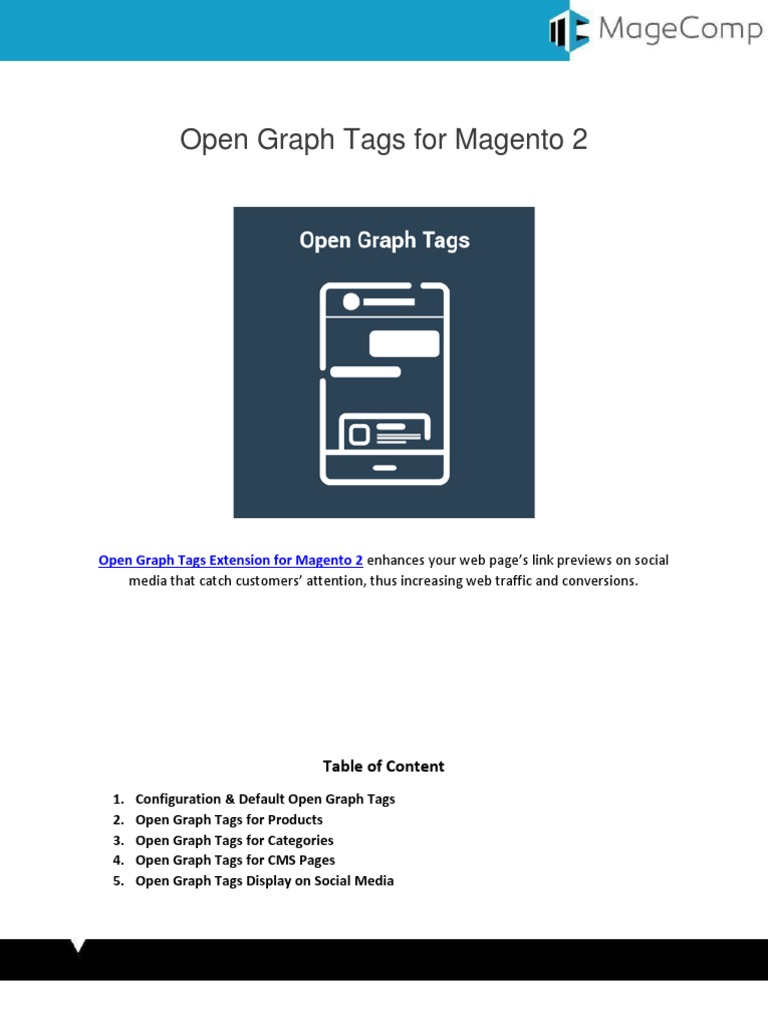 MageComp

Open Graph Tags for Magento 2

Open Graph Tags

Open Graph Tags Extension for Magento 2 enhances your web page's link previews on social media that catch customers' attention, thus increasing web traffic and conversions.

Table of Content

1. Configuration & Default Open Graph Tags
2. Open Graph Tags for Products
3. Open Graph Tags for Categories
4. Open Graph Tags for CMS Pages
5. Open Graph Tags Display on Social Media