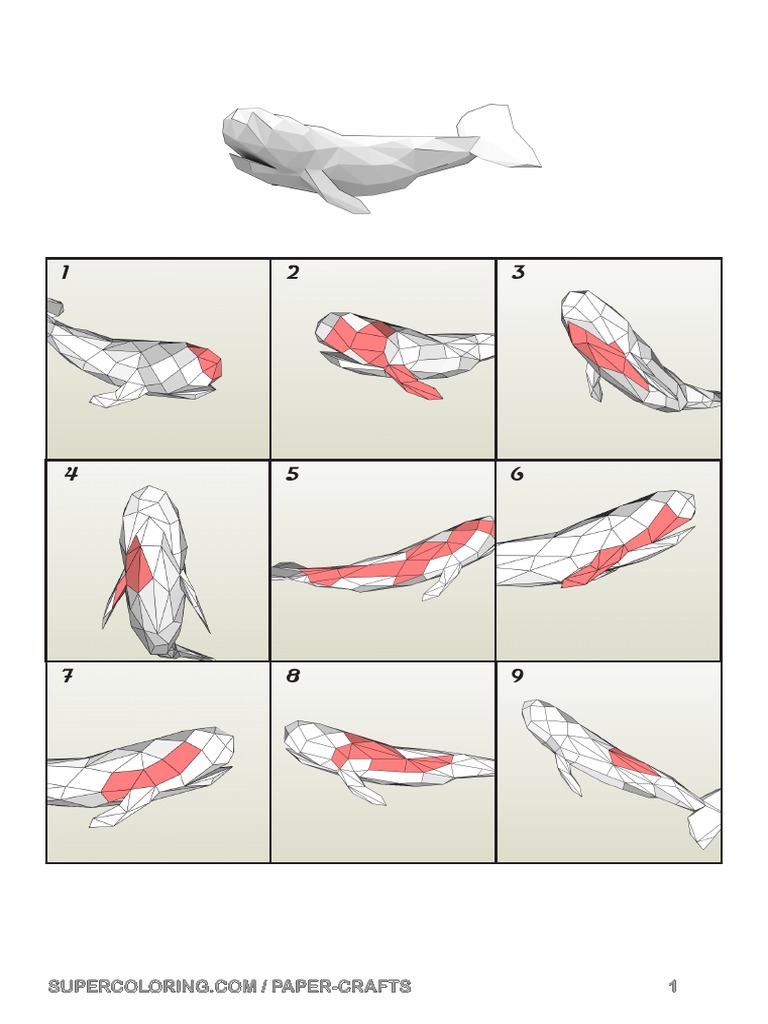 1

2

3

4

5

6

7

8

9

SUPERCOLORING.COM / PAPER-CRAFTS

1