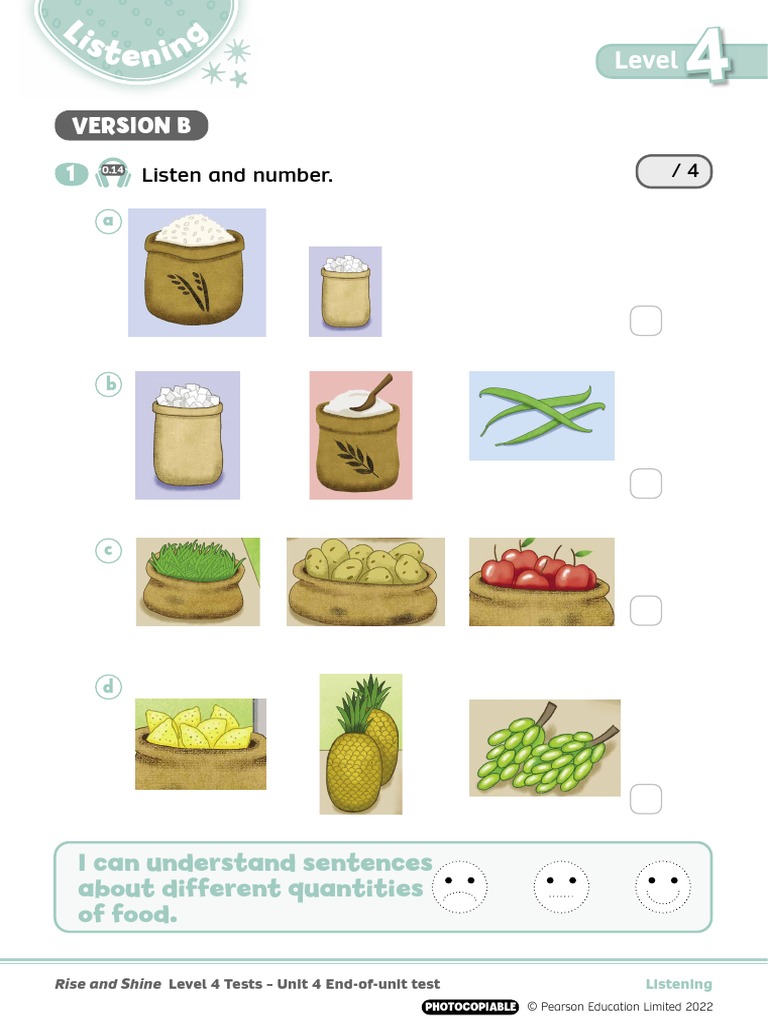 Listening

Level 4

VERSION B

1 0.14 Listen and number.

/ 4

a

b

c

d

I can understand sentences about different quantities of food.

Rise and Shine Level 4 Tests – Unit 4 End-of-unit test

Listening

PHOTOCOPIABLE © Pearson Education Limited 2022