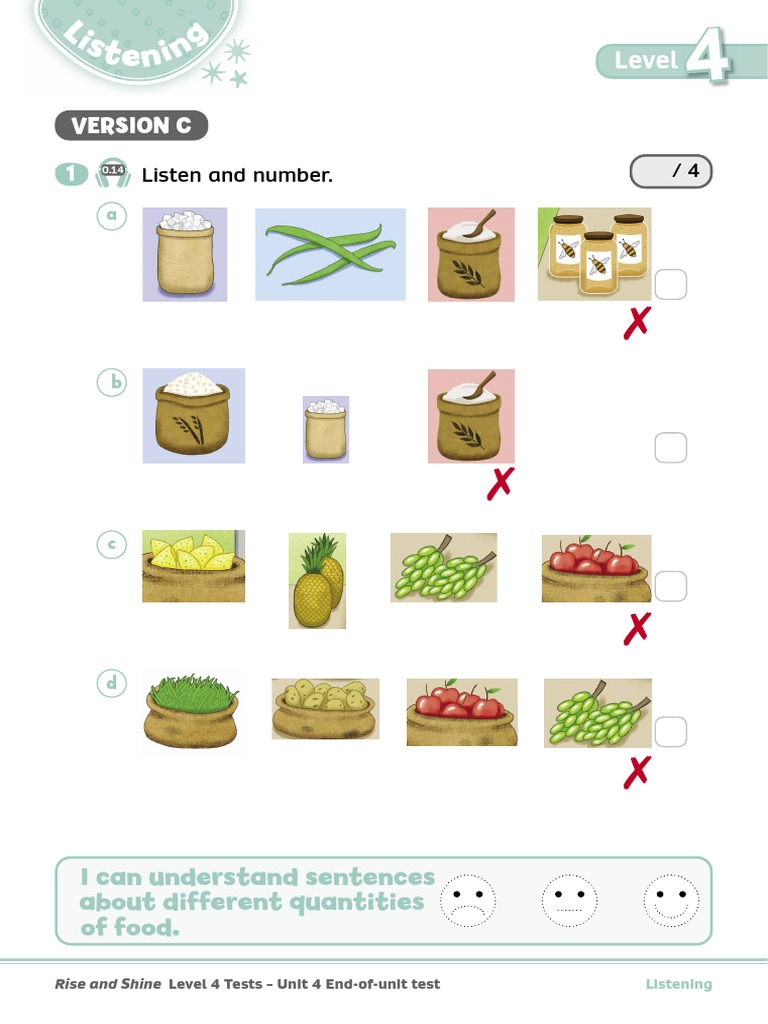 Listening

Level 4

VERSION C

1 0.14 Listen and number.

/ 4

a

✗

b

✗

c

✗

d

✗

I can understand sentences about different quantities of food.

Rise and Shine Level 4 Tests – Unit 4 End-of-unit test

Listening