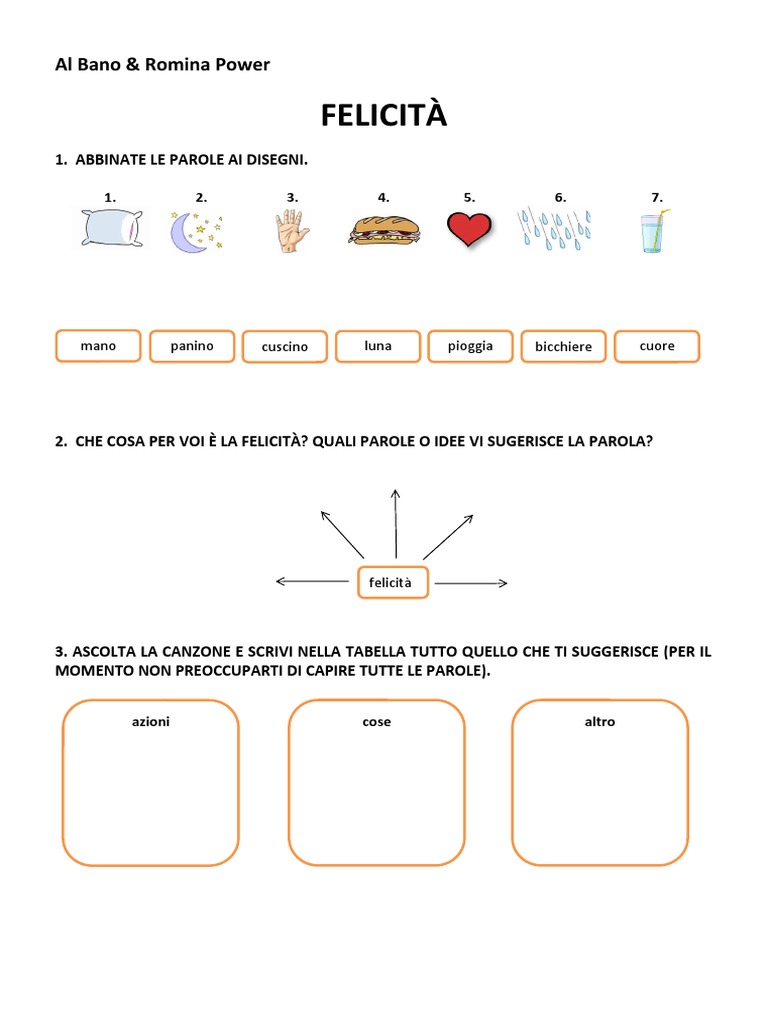 Al Bano & Romina Power

FELICITÀ

1. ABBINATE LE PAROLE AI DISEGNI.

1. 2. 3. 4. 5. 6. 7.

mano panino cuscino luna pioggia bicchiere cuore

2. CHE COSA PER VOI È LA FELICITÀ? QUALI PAROLE O IDEE VI SUGERISCE LA PAROLA?

felicità

3. ASCOLTA LA CANZONE E SCRIVI NELLA TABELLA TUTTO QUELLO CHE TI SUGGERISCE (PER IL MOMENTO NON PREOCCUPARTI DI CAPIRE TUTTE LE PAROLE).

azioni

cose

altro