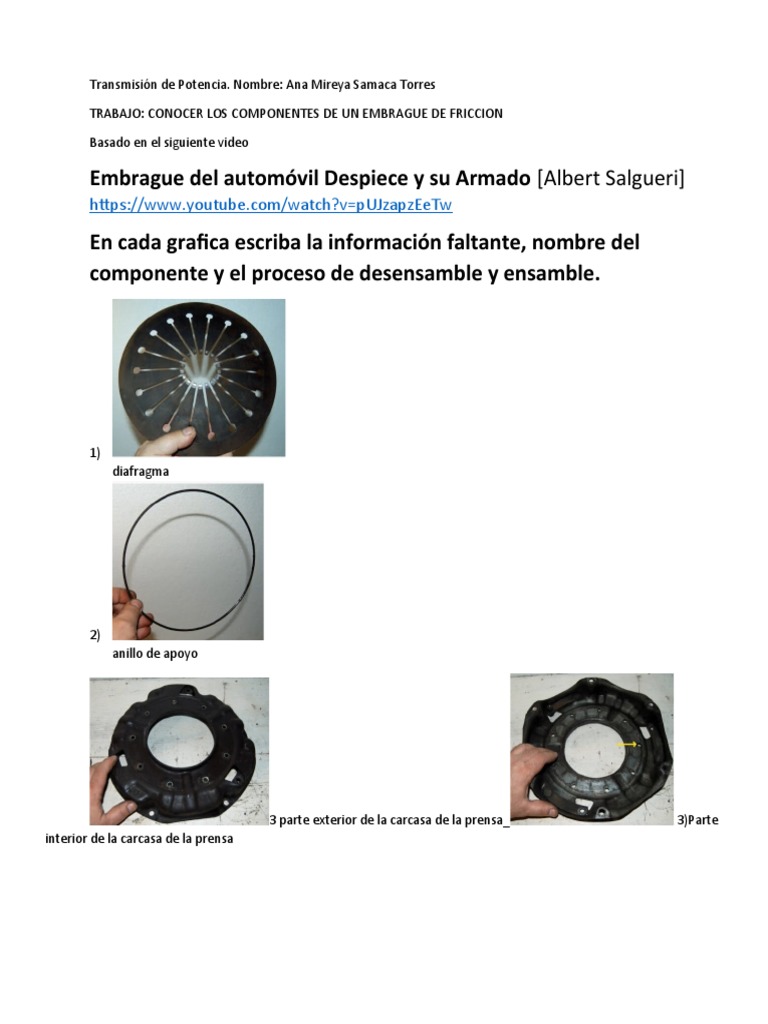 Transmisión de Potencia. Nombre: Ana Mireya Samaca Torres

TRABAJO: CONOCER LOS COMPONENTES DE UN EMBRAGUE DE FRICCION

Basado en el siguiente video

Embrague del automóvil Despiece y su Armado [Albert Salgueri]
https://www.youtube.com/watch?v=pUJzapzEeTw

En cada grafica escriba la información faltante, nombre del componente y el proceso de desensamble y ensamble.

1)
diafragma

2)
anillo de apoyo

3 parte exterior de la carcasa de la prensa_ 3)Parte interior de la carcasa de la prensa