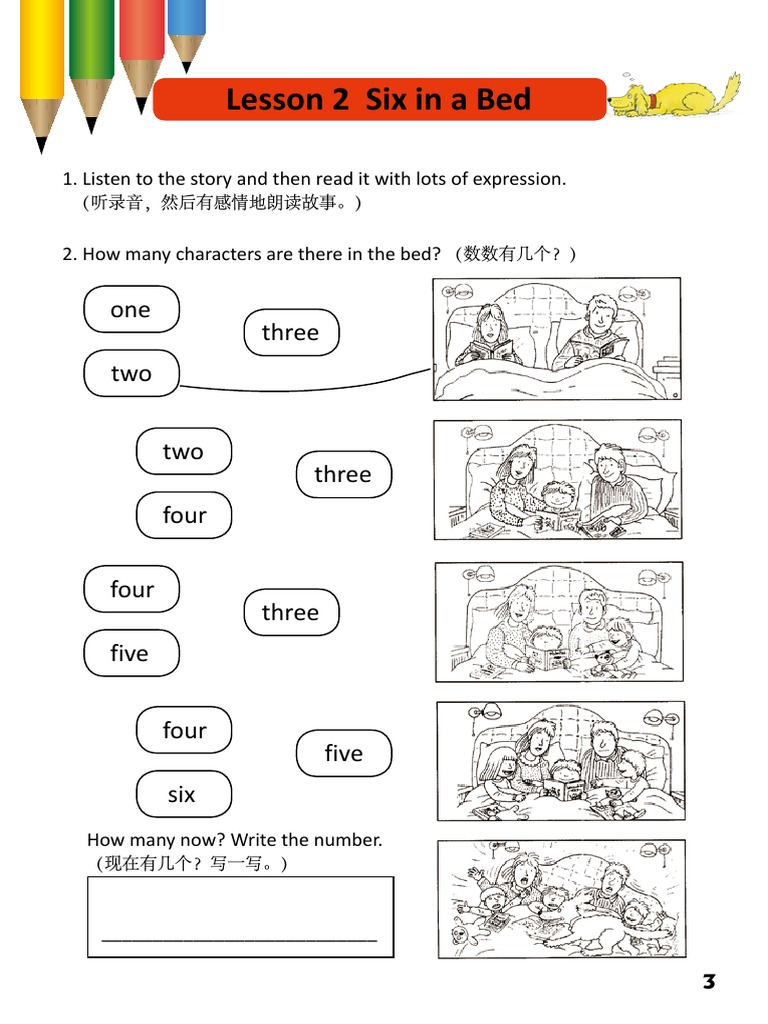 Lesson 2 Six in a Bed

1. Listen to the story and then read it with lots of expression.
（听录音，然后有感情地朗读故事。）

2. How many characters are there in the bed? （数数有几个？）

one
three
two

two
three
four

four
three
five

four
five
six

How many now? Write the number.
（现在有几个？写一写。）

3