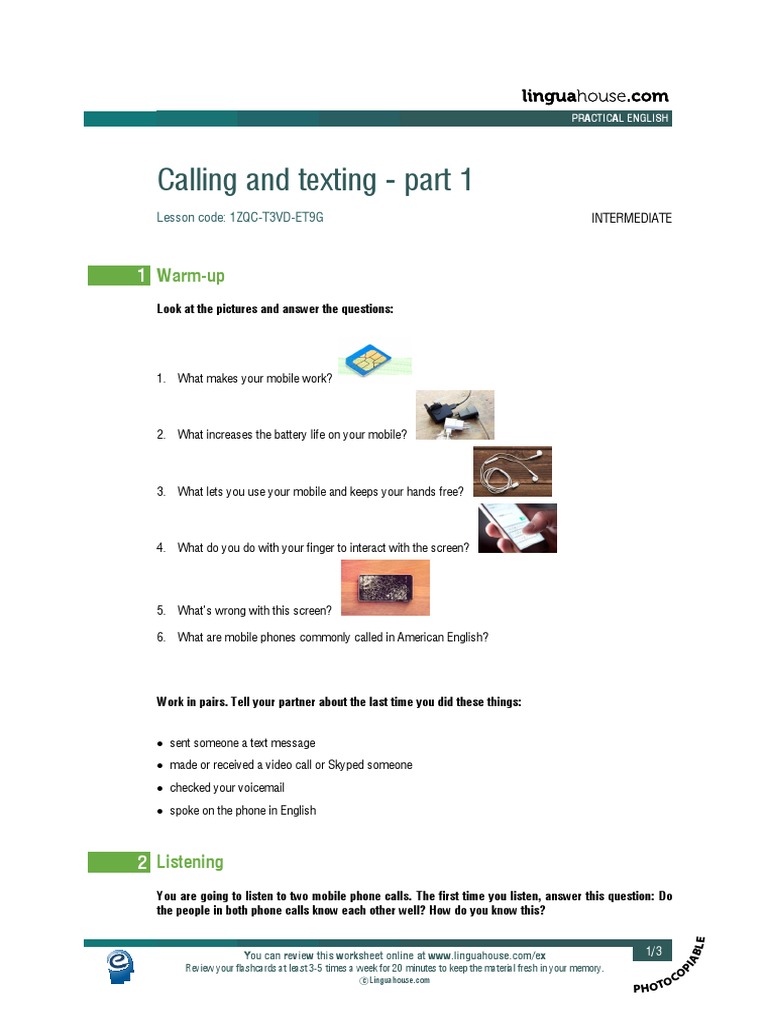 linguahouse.com
PRACTICAL ENGLISH

Calling and texting - part 1

Lesson code: 1ZQC-T3VD-ET9G

INTERMEDIATE

1 Warm-up

Look at the pictures and answer the questions:

1. What makes your mobile work?
2. What increases the battery life on your mobile?
3. What lets you use your mobile and keeps your hands free?
4. What do you do with your finger to interact with the screen?
5. What's wrong with this screen?
6. What are mobile phones commonly called in American English?

Work in pairs. Tell your partner about the last time you did these things:

- sent someone a text message
- made or received a video call or Skyped someone
- checked your voicemail
- spoke on the phone in English

2 Listening

You are going to listen to two mobile phone calls. The first time you listen, answer this question: Do the people in both phone calls know each other well? How do you know this?

You can review this worksheet online at www.linguahouse.com/ex
Review your flashcards at least 3-5 times a week for 20 minutes to keep the material fresh in your memory.
© Linguahouse.com

1/3

PHOTOCOPIABLE