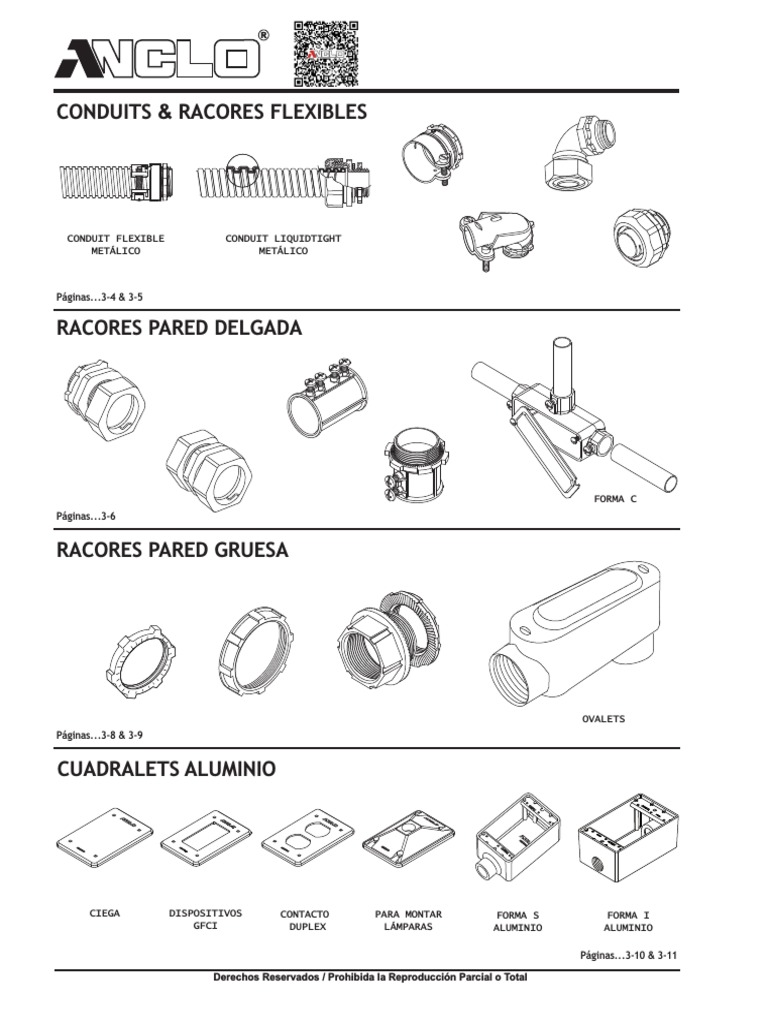 ANCLO®

CONDUITS & RACORES FLEXIBLES

CONDUIT FLEXIBLE METÁLICO

CONDUIT LIQUIDTIGHT METÁLICO

Páginas...3-4 & 3-5

RACORES PARED DELGADA

FORMA C

Páginas...3-6

RACORES PARED GRUESA

OVALETS

Páginas...3-8 & 3-9

CUADRALETS ALUMINIO

CIEGA

DISPOSITIVOS GFCI

CONTACTO DUPLEX

PARA MONTAR LÁMPARAS

FORMA S ALUMINIO

FORMA I ALUMINIO

Páginas...3-10 & 3-11

Derechos Reservados / Prohibida la Reproducción Parcial o Total