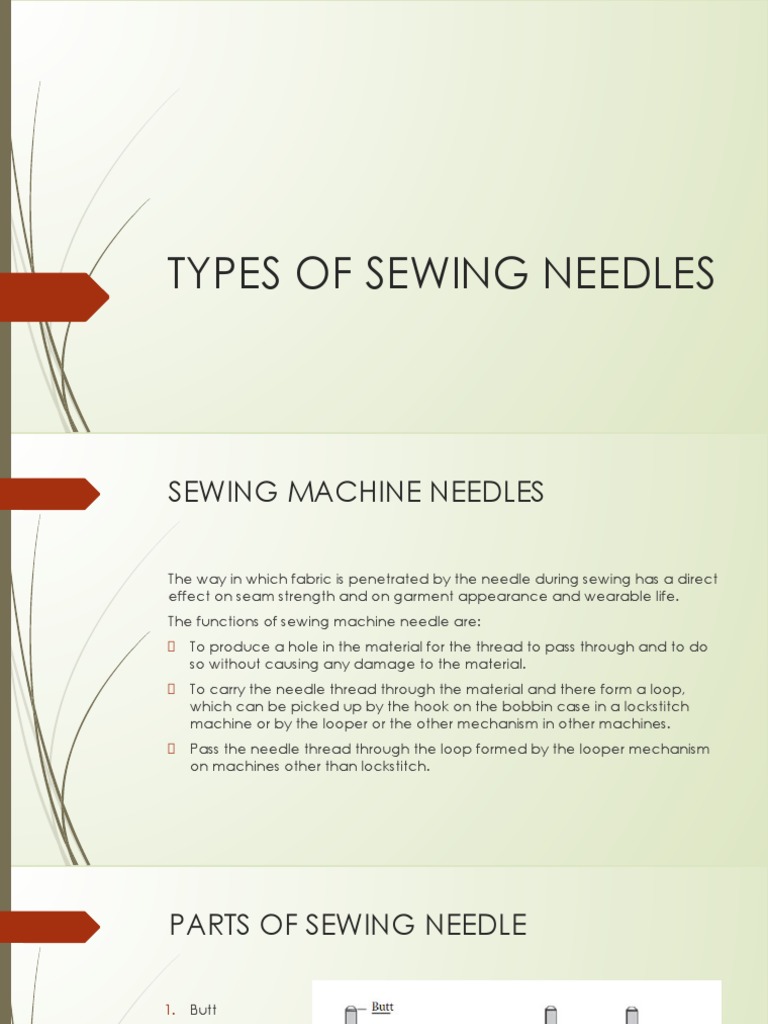 TYPES OF SEWING NEEDLES

SEWING MACHINE NEEDLES

The way in which fabric is penetrated by the needle during sewing has a direct effect on seam strength and on garment appearance and wearable life.

The functions of sewing machine needle are:

 To produce a hole in the material for the thread to pass through and to do so without causing any damage to the material.

 To carry the needle thread through the material and there form a loop, which can be picked up by the hook on the bobbin case in a lockstitch machine or by the looper or the other mechanism in other machines.

 Pass the needle thread through the loop formed by the looper mechanism on machines other than lockstitch.

PARTS OF SEWING NEEDLE

1. Butt

Butt