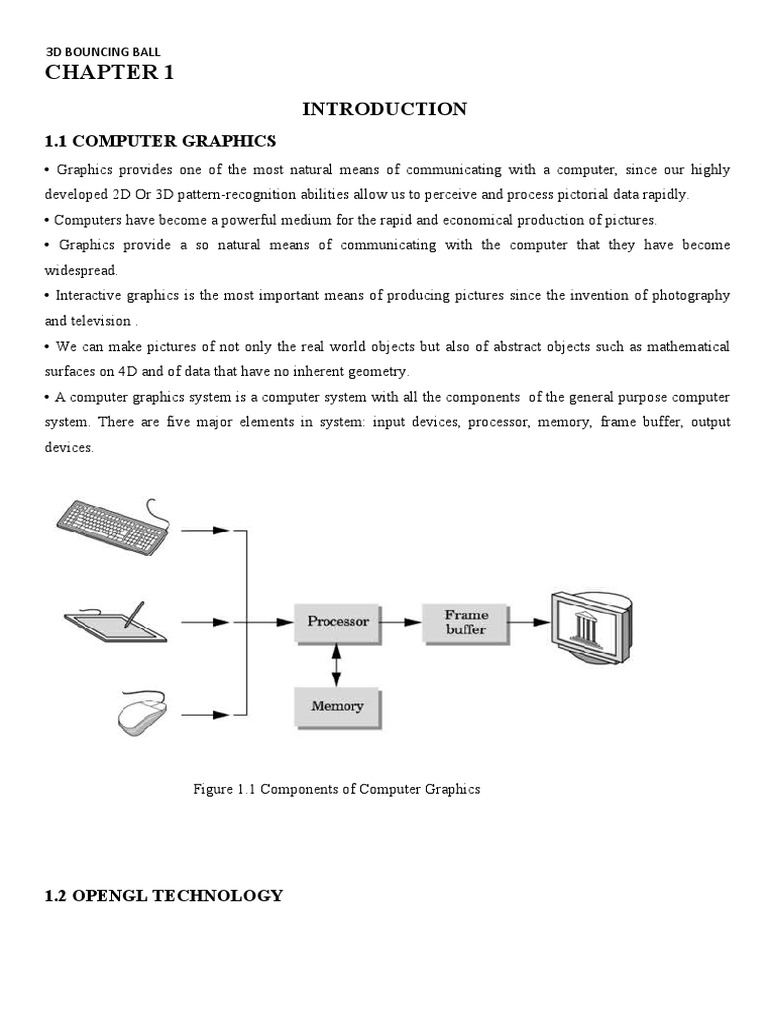 3D BOUNCING BALL
CHAPTER 1

INTRODUCTION

1.1 COMPUTER GRAPHICS

• Graphics provides one of the most natural means of communicating with a computer, since our highly developed 2D Or 3D pattern-recognition abilities allow us to perceive and process pictorial data rapidly.

• Computers have become a powerful medium for the rapid and economical production of pictures.

• Graphics provide a so natural means of communicating with the computer that they have become widespread.

• Interactive graphics is the most important means of producing pictures since the invention of photography and television .

• We can make pictures of not only the real world objects but also of abstract objects such as mathematical surfaces on 4D and of data that have no inherent geometry.

• A computer graphics system is a computer system with all the components of the general purpose computer system. There are five major elements in system: input devices, processor, memory, frame buffer, output devices.

Processor

Frame buffer

Memory

Figure 1.1 Components of Computer Graphics

1.2 OPENGL TECHNOLOGY