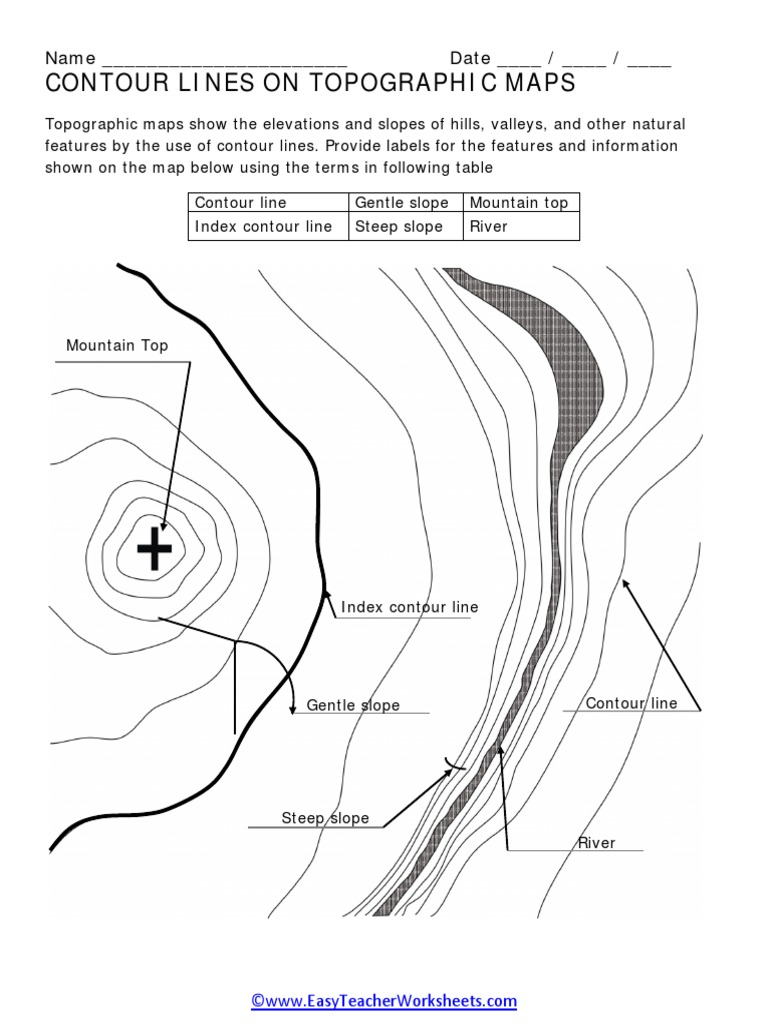 Name ________________________ Date ____ / ____ / ____

CONTOUR LINES ON TOPOGRAPHIC MAPS

Topographic maps show the elevations and slopes of hills, valleys, and other natural features by the use of contour lines. Provide labels for the features and information shown on the map below using the terms in following table

| Contour line | Gentle slope | Mountain top |
|---|---|---|
| Index contour line | Steep slope | River |

Mountain Top

Index contour line

Gentle slope

Contour line

Steep slope

River

©www.EasyTeacherWorksheets.com