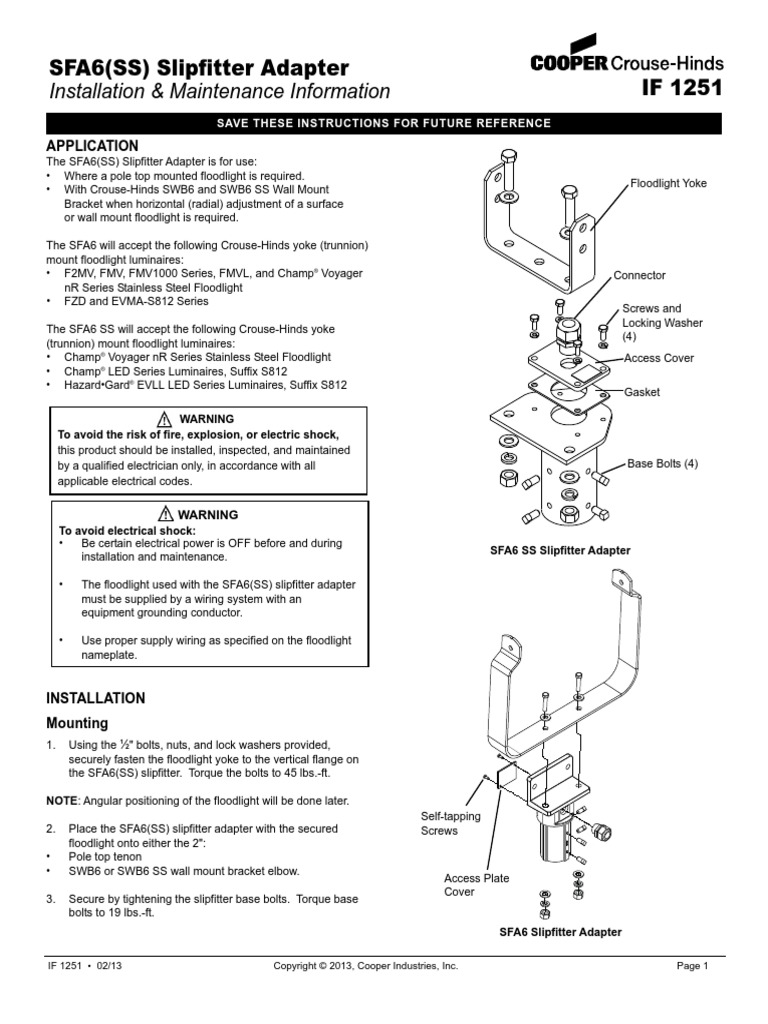 SFA6(SS) Slipfitter Adapter
Installation & Maintenance Information

COOPER Crouse-Hinds
IF 1251

SAVE THESE INSTRUCTIONS FOR FUTURE REFERENCE

APPLICATION
The SFA6(SS) Slipfitter Adapter is for use:
• Where a pole top mounted floodlight is required.
• With Crouse-Hinds SWB6 and SWB6 SS Wall Mount Bracket when horizontal (radial) adjustment of a surface or wall mount floodlight is required.

The SFA6 will accept the following Crouse-Hinds yoke (trunnion) mount floodlight luminaires:
• F2MV, FMV, FMV1000 Series, FMVL, and Champ® Voyager nR Series Stainless Steel Floodlight
• FZD and EVMA-S812 Series

The SFA6 SS will accept the following Crouse-Hinds yoke (trunnion) mount floodlight luminaires:
• Champ® Voyager nR Series Stainless Steel Floodlight
• Champ® LED Series Luminaires, Suffix S812
• Hazard•Gard® EVLL LED Series Luminaires, Suffix S812

WARNING
To avoid the risk of fire, explosion, or electric shock, this product should be installed, inspected, and maintained by a qualified electrician only, in accordance with all applicable electrical codes.

WARNING
To avoid electrical shock:
• Be certain electrical power is OFF before and during installation and maintenance.
• The floodlight used with the SFA6(SS) slipfitter adapter must be supplied by a wiring system with an equipment grounding conductor.
• Use proper supply wiring as specified on the floodlight nameplate.

INSTALLATION
Mounting
1. Using the ½" bolts, nuts, and lock washers provided, securely fasten the floodlight yoke to the vertical flange on the SFA6(SS) slipfitter. Torque the bolts to 45 lbs.-ft.

NOTE: Angular positioning of the floodlight will be done later.

2. Place the SFA6(SS) slipfitter adapter with the secured floodlight onto either the 2":
• Pole top tenon
• SWB6 or SWB6 SS wall mount bracket elbow.

3. Secure by tightening the slipfitter base bolts. Torque base bolts to 19 lbs.-ft.

Floodlight Yoke
Connector
Screws and Locking Washer (4)
Access Cover
Gasket
Base Bolts (4)
SFA6 SS Slipfitter Adapter

Self-tapping Screws
Access Plate Cover
SFA6 Slipfitter Adapter

IF 1251 • 02/13
Copyright © 2013, Cooper Industries, Inc.
Page 1