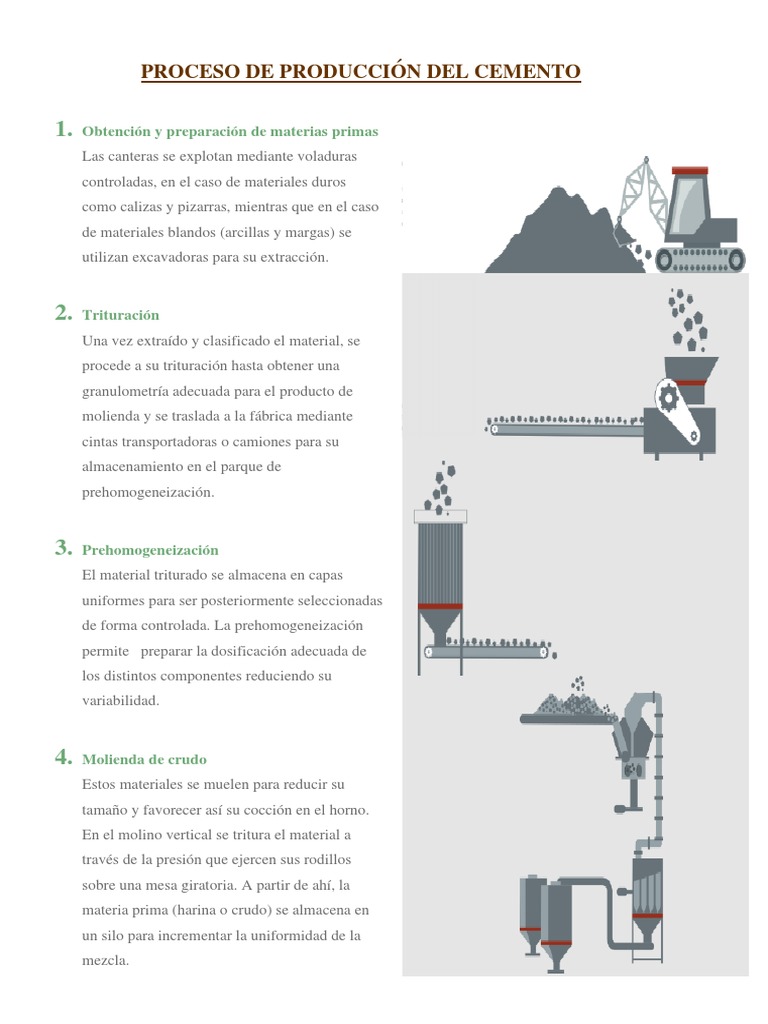 PROCESO DE PRODUCCIÓN DEL CEMENTO

1. Obtención y preparación de materias primas
Las canteras se explotan mediante voladuras controladas, en el caso de materiales duros como calizas y pizarras, mientras que en el caso de materiales blandos (arcillas y margas) se utilizan excavadoras para su extracción.

2. Trituración
Una vez extraído y clasificado el material, se procede a su trituración hasta obtener una granulometría adecuada para el producto de molienda y se traslada a la fábrica mediante cintas transportadoras o camiones para su almacenamiento en el parque de prehomogeneización.

3. Prehomogeneización
El material triturado se almacena en capas uniformes para ser posteriormente seleccionadas de forma controlada. La prehomogeneización permite preparar la dosificación adecuada de los distintos componentes reduciendo su variabilidad.

4. Molienda de crudo
Estos materiales se muelen para reducir su tamaño y favorecer así su cocción en el horno. En el molino vertical se tritura el material a través de la presión que ejercen sus rodillos sobre una mesa giratoria. A partir de ahí, la materia prima (harina o crudo) se almacena en un silo para incrementar la uniformidad de la mezcla.