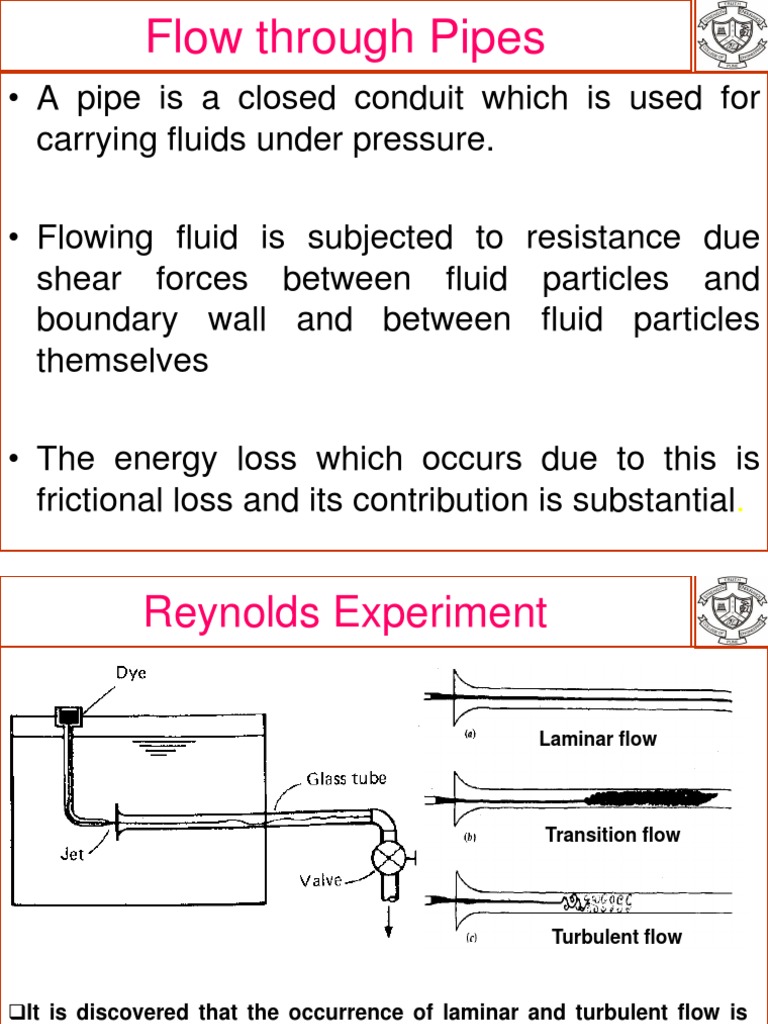 Flow through Pipes

• A pipe is a closed conduit which is used for carrying fluids under pressure.

• Flowing fluid is subjected to resistance due shear forces between fluid particles and boundary wall and between fluid particles themselves

• The energy loss which occurs due to this is frictional loss and its contribution is substantial.

Reynolds Experiment

Dye

Glass tube

Jet

Valve

(a)

Laminar flow

(b)

Transition flow

(c)

Turbulent flow

❑It is discovered that the occurrence of laminar and turbulent flow is