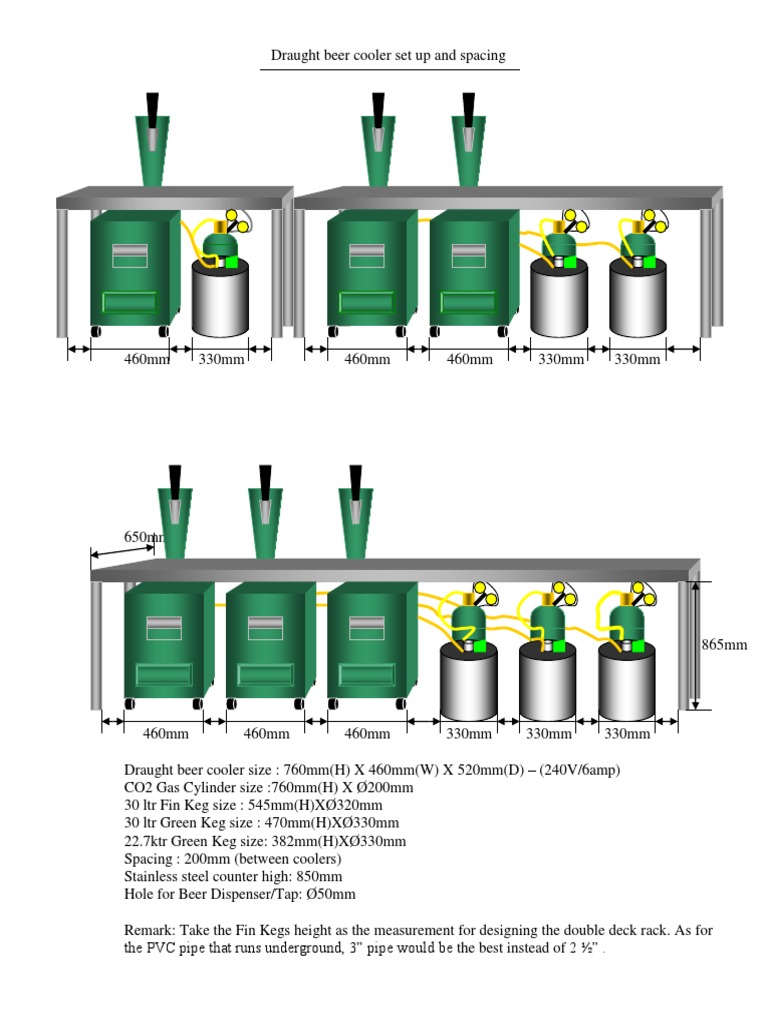 Draught beer cooler set up and spacing

460mm 330mm 460mm 460mm 330mm 330mm

650mm

865mm

460mm 460mm 460mm 330mm 330mm 330mm

Draught beer cooler size : 760mm(H) X 460mm(W) X 520mm(D) – (240V/6amp)
CO2 Gas Cylinder size :760mm(H) X Ø200mm
30 ltr Fin Keg size : 545mm(H)XØ320mm
30 ltr Green Keg size : 470mm(H)XØ330mm
22.7ktr Green Keg size: 382mm(H)XØ330mm
Spacing : 200mm (between coolers)
Stainless steel counter high: 850mm
Hole for Beer Dispenser/Tap: Ø50mm

Remark: Take the Fin Kegs height as the measurement for designing the double deck rack. As for the PVC pipe that runs underground, 3" pipe would be the best instead of 2 ½" .