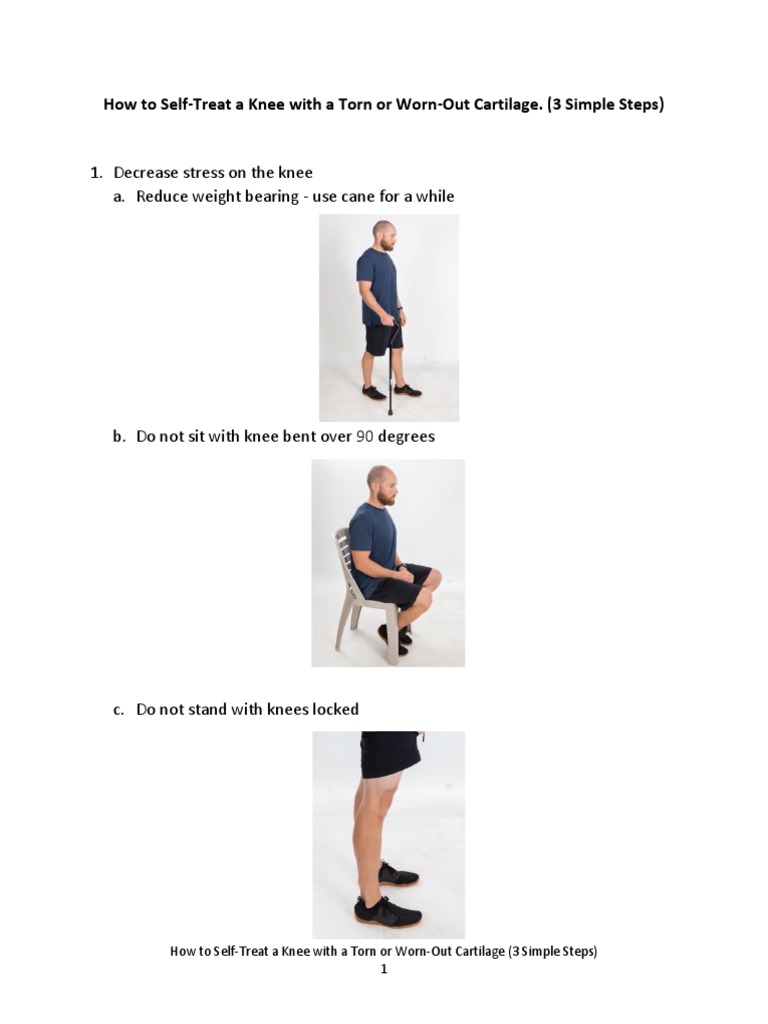 How to Self-Treat a Knee with a Torn or Worn-Out Cartilage. (3 Simple Steps)

1. Decrease stress on the knee
a. Reduce weight bearing - use cane for a while

b. Do not sit with knee bent over 90 degrees

c. Do not stand with knees locked

How to Self-Treat a Knee with a Torn or Worn-Out Cartilage (3 Simple Steps)
1