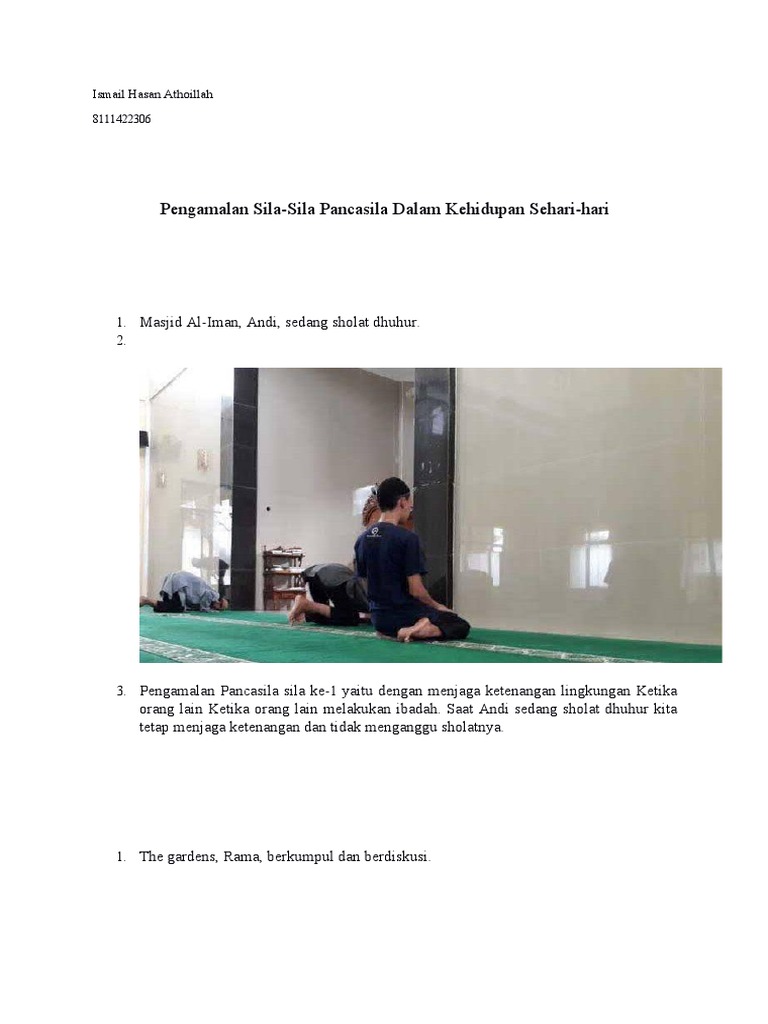 Ismail Hasan Athoillah

8111422306

Pengamalan Sila-Sila Pancasila Dalam Kehidupan Sehari-hari

1. Masjid Al-Iman, Andi, sedang sholat dhuhur.
2.

3. Pengamalan Pancasila sila ke-1 yaitu dengan menjaga ketenangan lingkungan Ketika orang lain Ketika orang lain melakukan ibadah. Saat Andi sedang sholat dhuhur kita tetap menjaga ketenangan dan tidak menganggu sholatnya.

1. The gardens, Rama, berkumpul dan berdiskusi.