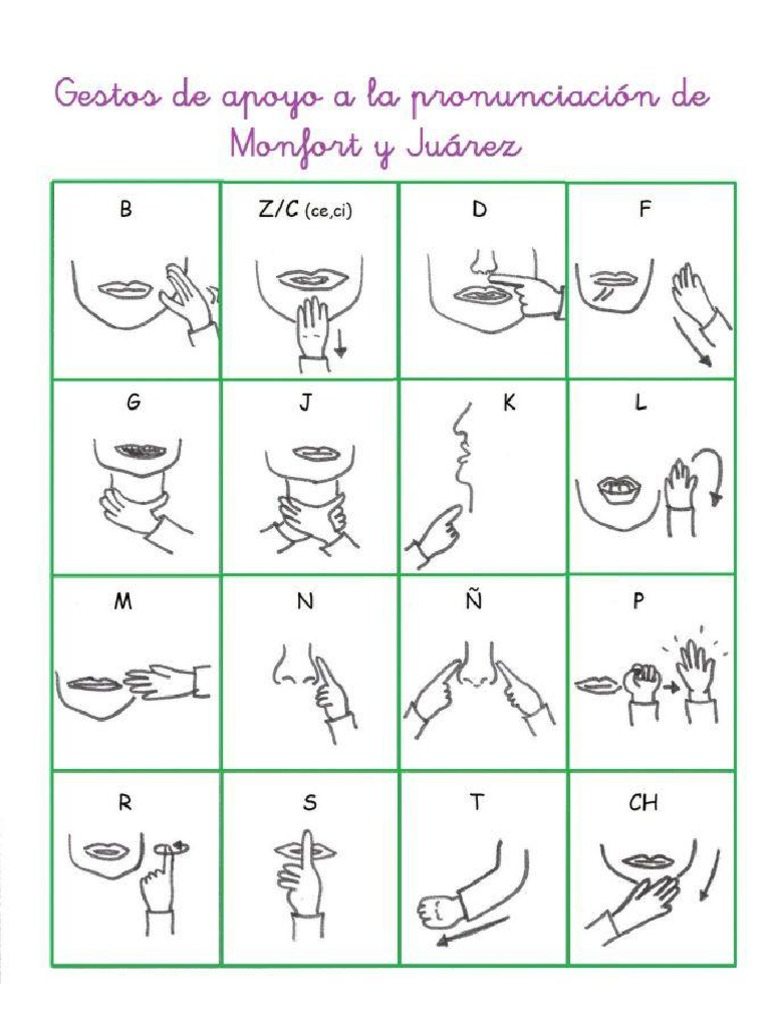 Gestos de apoyo a la pronunciación de Monfort y Juárez

| B | Z/C (ce,ci) | D | F |
|---|---|---|---|
| G | J | K | L |
| M | N | Ñ | P |
| R | S | T | CH |