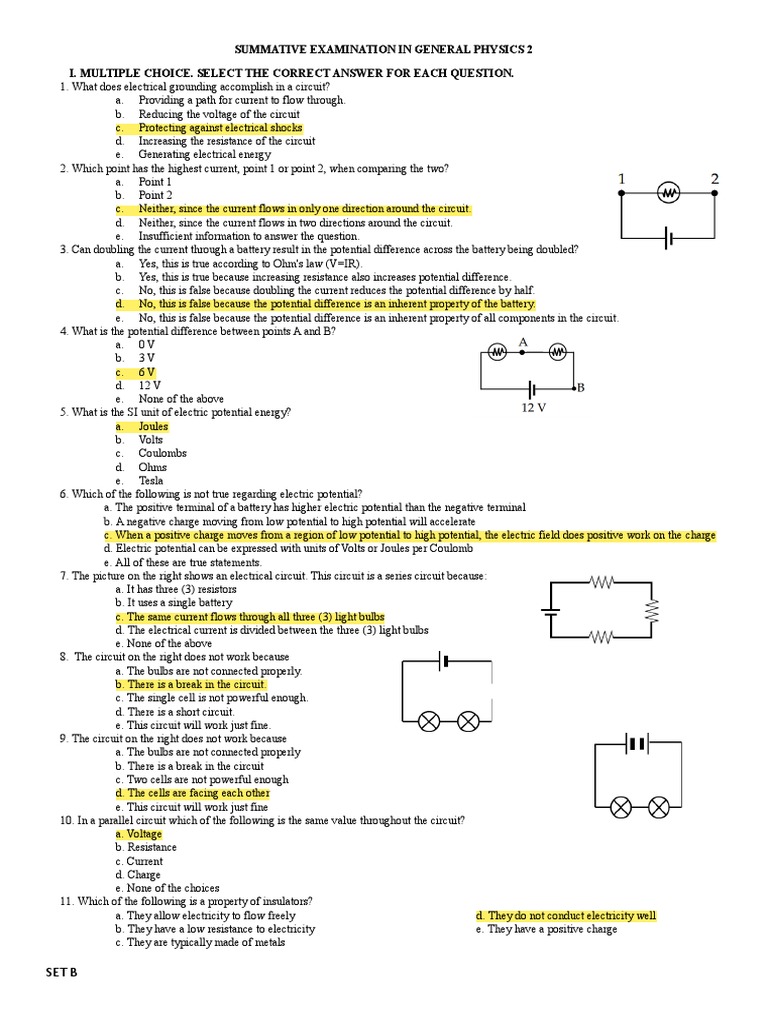 SUMMATIVE EXAMINATION IN GENERAL PHYSICS 2

I. MULTIPLE CHOICE. SELECT THE CORRECT ANSWER FOR EACH QUESTION.

1. What does electrical grounding accomplish in a circuit?
a. Providing a path for current to flow through.
b. Reducing the voltage of the circuit
c. Protecting against electrical shocks
d. Increasing the resistance of the circuit
e. Generating electrical energy

2. Which point has the highest current, point 1 or point 2, when comparing the two?
a. Point 1
b. Point 2
c. Neither, since the current flows in only one direction around the circuit.
d. Neither, since the current flows in two directions around the circuit.
e. Insufficient information to answer the question.

1 2

3. Can doubling the current through a battery result in the potential difference across the battery being doubled?
a. Yes, this is true according to Ohm's law (V=IR).
b. Yes, this is true because increasing resistance also increases potential difference.
c. No, this is false because doubling the current reduces the potential difference by half.
d. No, this is false because the potential difference is an inherent property of the battery.
e. No, this is false because the potential difference is an inherent property of all components in the circuit.

4. What is the potential difference between points A and B?
a. 0 V
b. 3 V
c. 6 V
d. 12 V
e. None of the above

A
B
12 V

5. What is the SI unit of electric potential energy?
a. Joules
b. Volts
c. Coulombs
d. Ohms
e. Tesla

6. Which of the following is not true regarding electric potential?
a. The positive terminal of a battery has higher electric potential than the negative terminal
b. A negative charge moving from low potential to high potential will accelerate
c. When a positive charge moves from a region of low potential to high potential, the electric field does positive work on the charge
d. Electric potential can be expressed with units of Volts or Joules per Coulomb
e. All of these are true statements.

7. The picture on the right shows an electrical circuit. This circuit is a series circuit because:
a. It has three (3) resistors
b. It uses a single battery
c. The same current flows through all three (3) light bulbs
d. The electrical current is divided between the three (3) light bulbs
e. None of the above

8. The circuit on the right does not work because
a. The bulbs are not connected properly.
b. There is a break in the circuit.
c. The single cell is not powerful enough.
d. There is a short circuit.
e. This circuit will work just fine.

9. The circuit on the right does not work because
a. The bulbs are not connected properly
b. There is a break in the circuit
c. Two cells are not powerful enough
d. The cells are facing each other
e. This circuit will work just fine

10. In a parallel circuit which of the following is the same value throughout the circuit?
a. Voltage
b. Resistance
c. Current
d. Charge
e. None of the choices

11. Which of the following is a property of insulators?
a. They allow electricity to flow freely
b. They have a low resistance to electricity
c. They are typically made of metals
d. They do not conduct electricity well
e. They have a positive charge

SET B