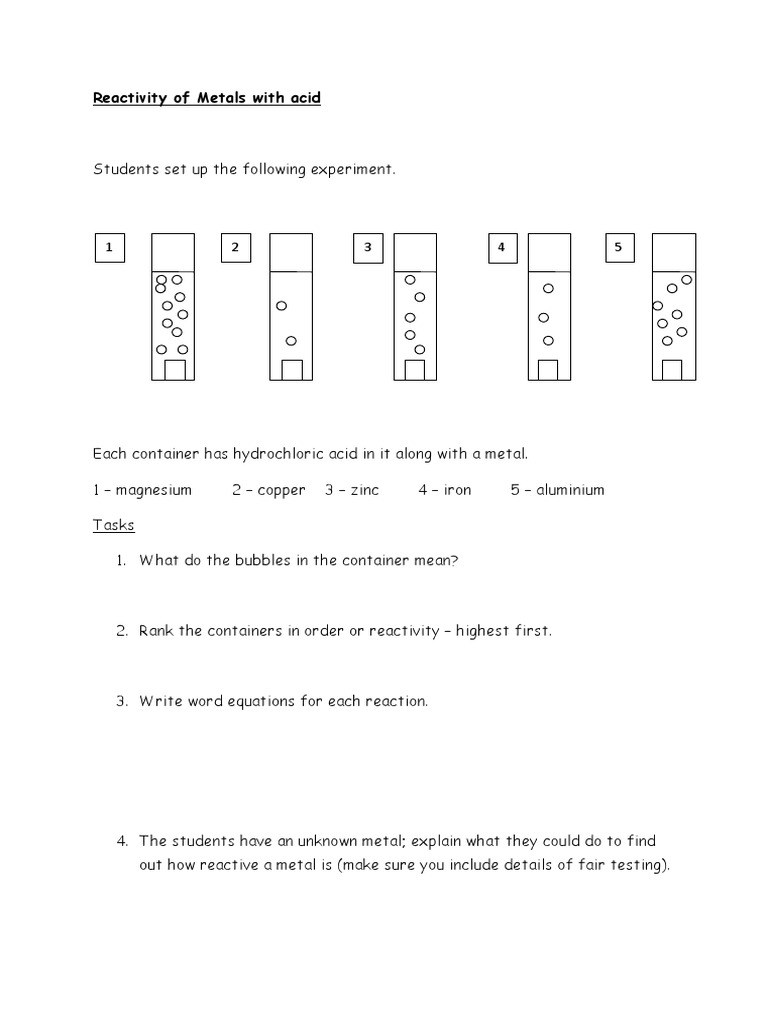 Reactivity of Metals with acid

Students set up the following experiment.

1 2 3 4 5

Each container has hydrochloric acid in it along with a metal.

1 – magnesium 2 – copper 3 – zinc 4 – iron 5 – aluminium

Tasks

1. What do the bubbles in the container mean?

2. Rank the containers in order or reactivity – highest first.

3. Write word equations for each reaction.

4. The students have an unknown metal; explain what they could do to find out how reactive a metal is (make sure you include details of fair testing).