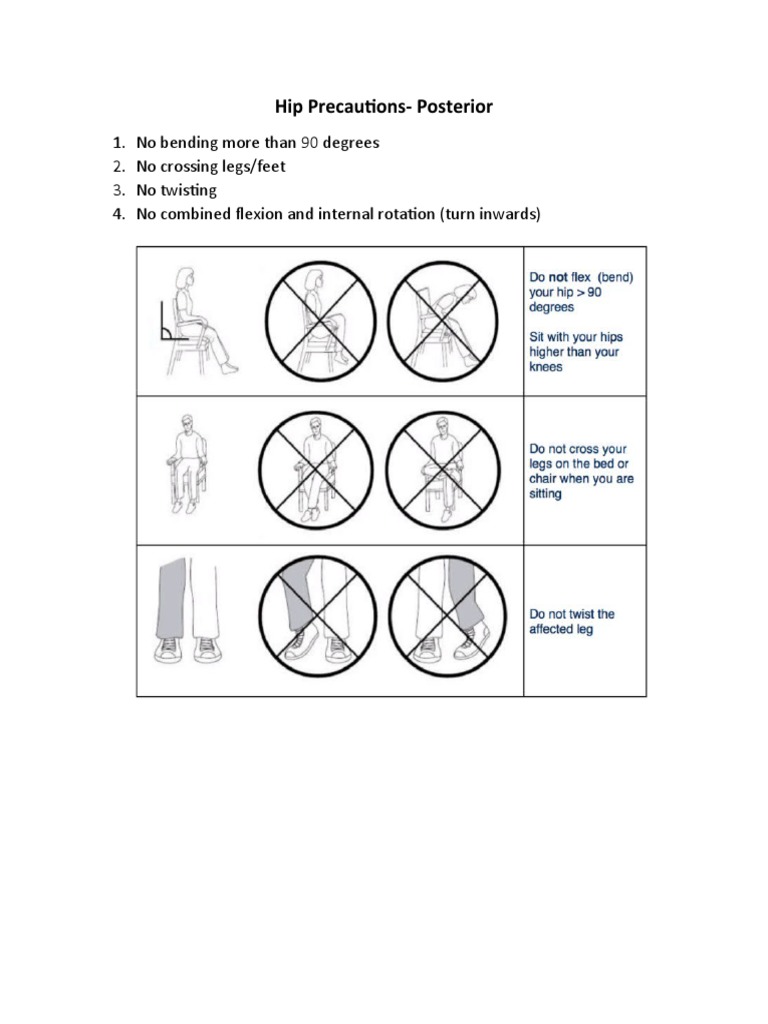 Hip Precautions- Posterior

1. No bending more than 90 degrees
2. No crossing legs/feet
3. No twisting
4. No combined flexion and internal rotation (turn inwards)

Do not flex (bend) your hip > 90 degrees

Sit with your hips higher than your knees

Do not cross your legs on the bed or chair when you are sitting

Do not twist the affected leg