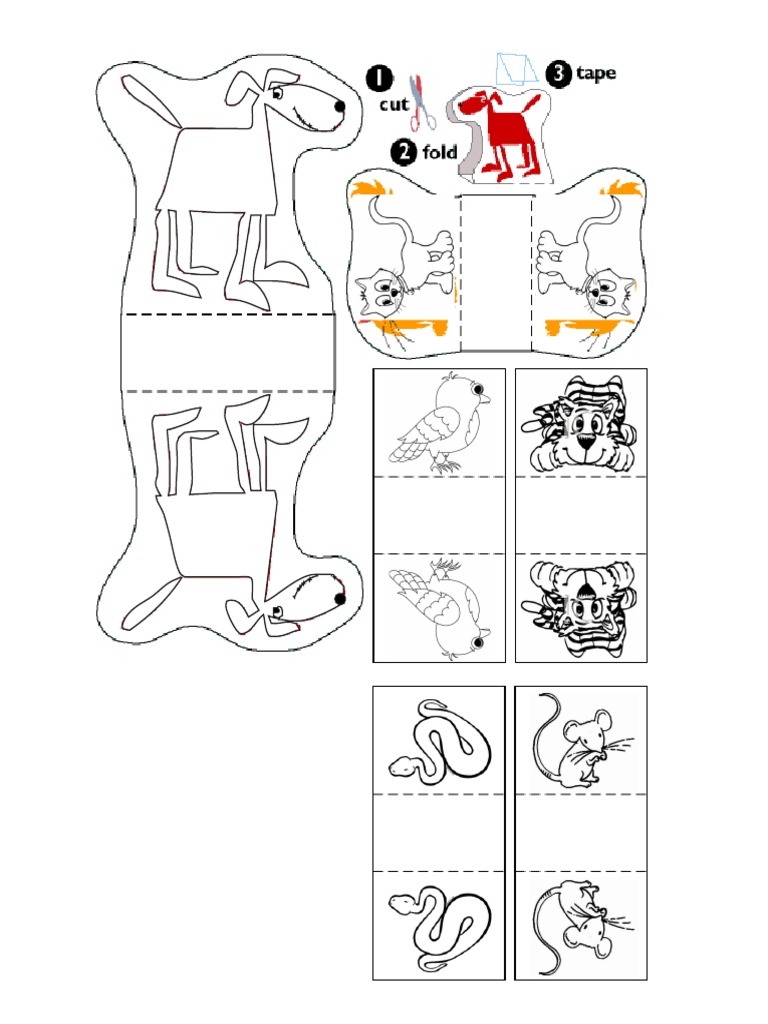 1 cut
2 fold
3 tape