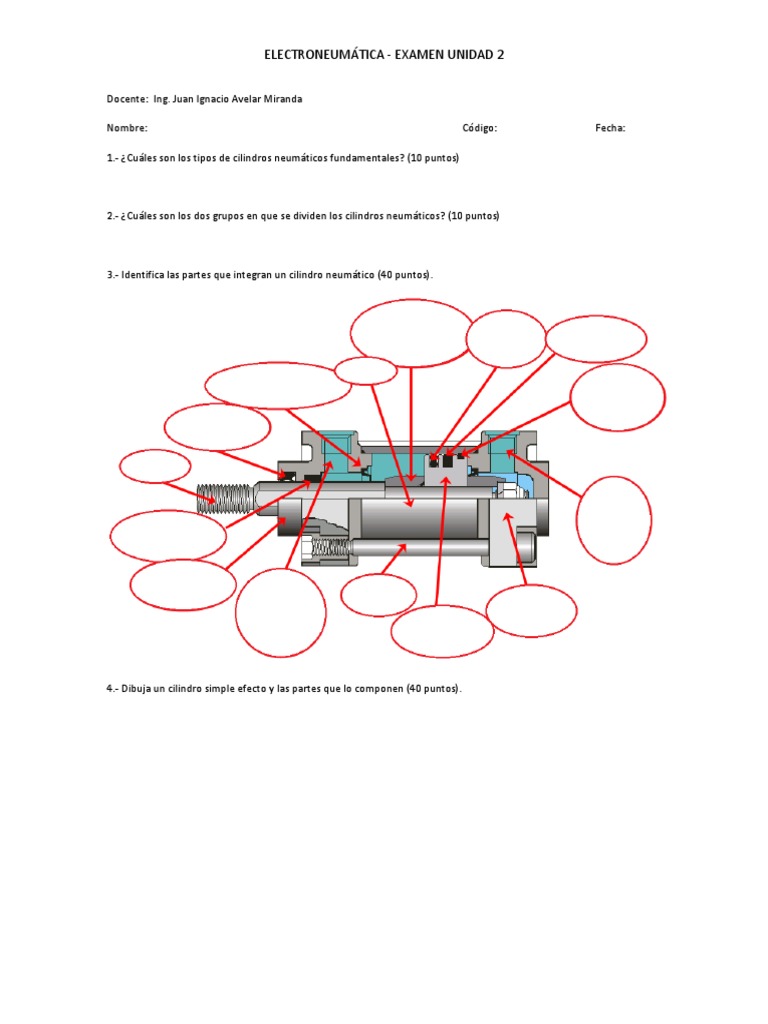 ELECTRONEUMÁTICA - EXAMEN UNIDAD 2

Docente: Ing. Juan Ignacio Avelar Miranda

Nombre: Código: Fecha:

1.- ¿Cuáles son los tipos de cilindros neumáticos fundamentales? (10 puntos)

2.- ¿Cuáles son los dos grupos en que se dividen los cilindros neumáticos? (10 puntos)

3.- Identifica las partes que integran un cilindro neumático (40 puntos).

4.- Dibuja un cilindro simple efecto y las partes que lo componen (40 puntos).