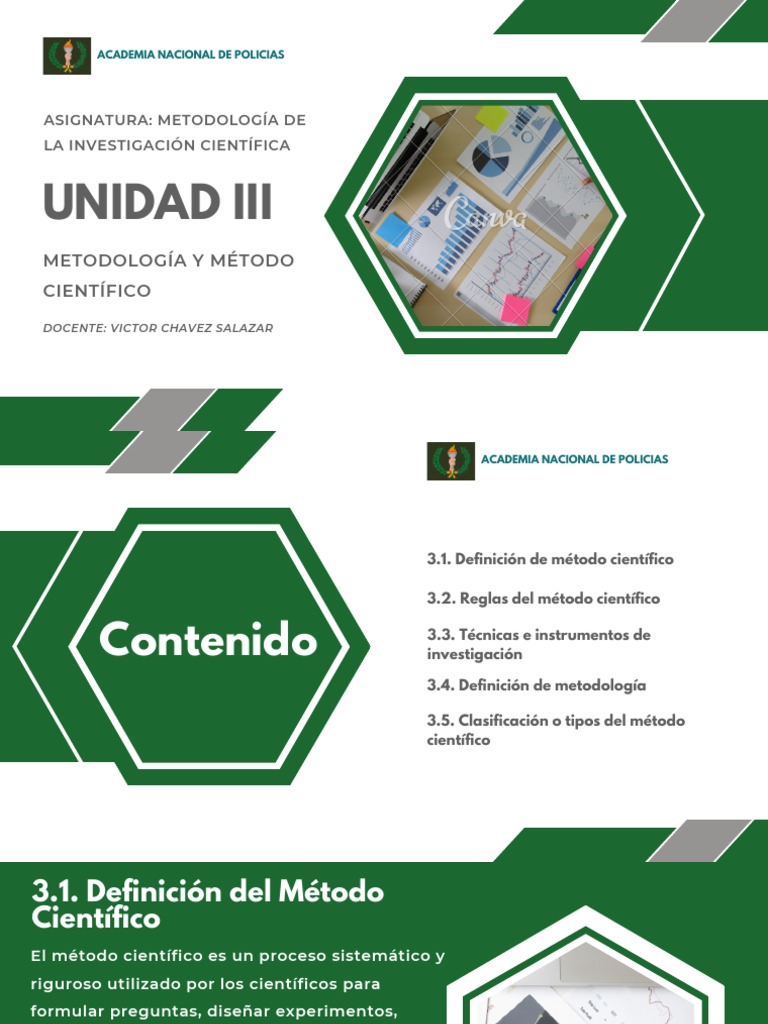 ACADEMIA NACIONAL DE POLICIAS

ASIGNATURA: METODOLOGÍA DE LA INVESTIGACIÓN CIENTÍFICA

UNIDAD III

METODOLOGÍA Y MÉTODO CIENTÍFICO

DOCENTE: VICTOR CHAVEZ SALAZAR

Canva

ACADEMIA NACIONAL DE POLICIAS

Contenido

3.1. Definición de método científico

3.2. Reglas del método científico

3.3. Técnicas e instrumentos de investigación

3.4. Definición de metodología

3.5. Clasificación o tipos del método científico

3.1. Definición del Método Científico

El método científico es un proceso sistemático y riguroso utilizado por los científicos para formular preguntas, diseñar experimentos,